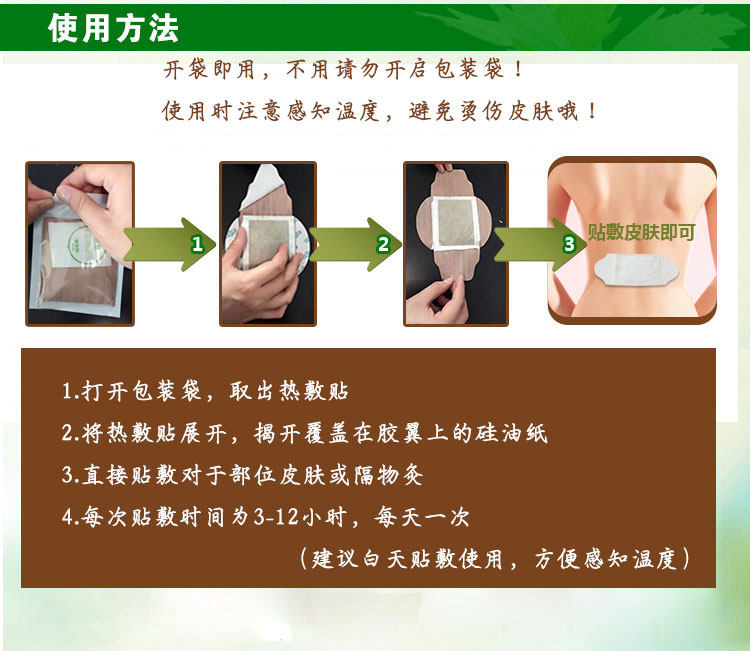 使用方法

开袋即用，不用请勿开启包装袋！
使用时注意感知温度，避免烫伤皮肤哦！

1

2

3 贴敷皮肤即可

1.打开包装袋，取出热敷贴
2.将热敷贴展开，揭开覆盖在胶翼上的硅油纸
3.直接贴敷对于部位皮肤或隔物灸
4.每次贴敷时间为3-12小时，每天一次
（建议白天贴敷使用，方便感知温度）