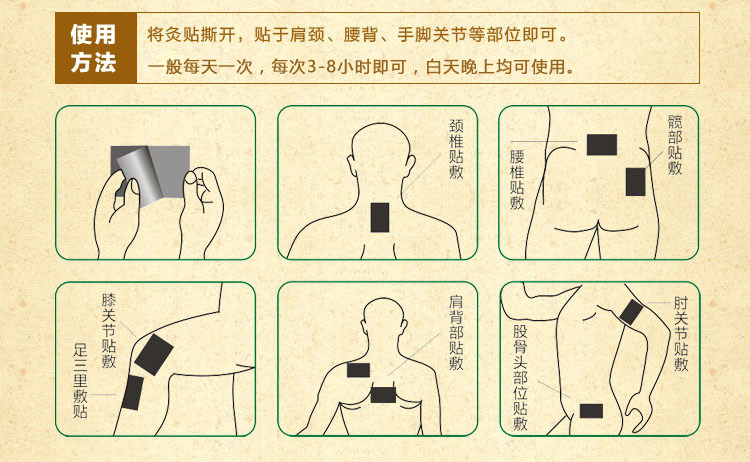 使用方法

将灸贴撕开，贴于肩颈、腰背、手脚关节等部位即可。
一般每天一次，每次3-8小时即可，白天晚上均可使用。

颈椎贴敷

腰椎贴敷

髋部贴敷

膝关节贴敷

足三里敷贴

肩背部贴敷

股骨头部位贴敷

肘关节贴敷