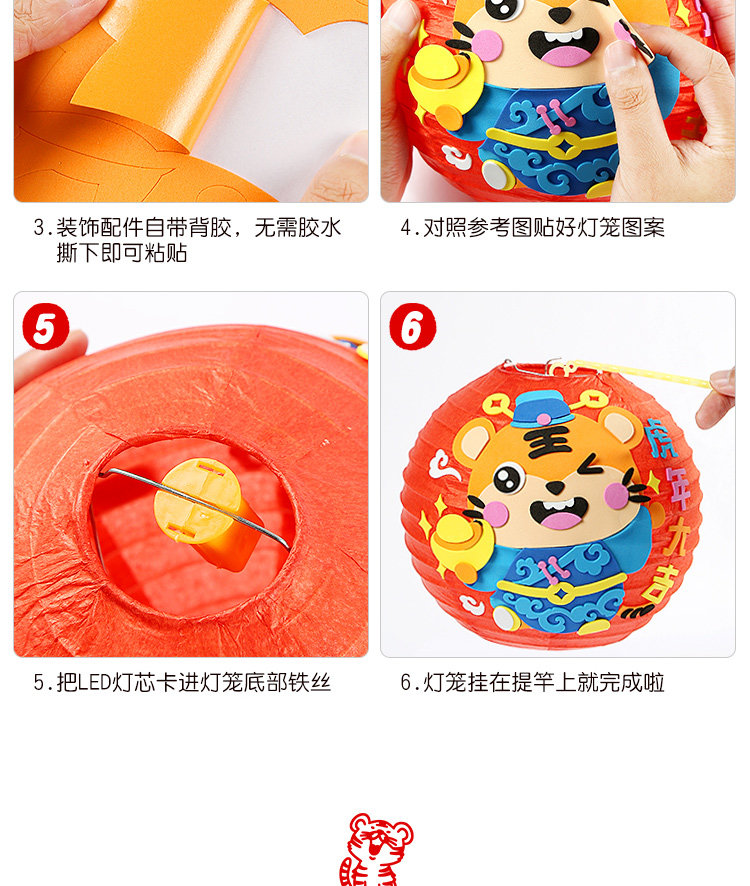 3.装饰配件自带背胶，无需胶水撕下即可粘贴

4.对照参考图贴好灯笼图案

5

6

王

虎年大吉

5.把LED灯芯卡进灯笼底部铁丝

6.灯笼挂在提竿上就完成啦