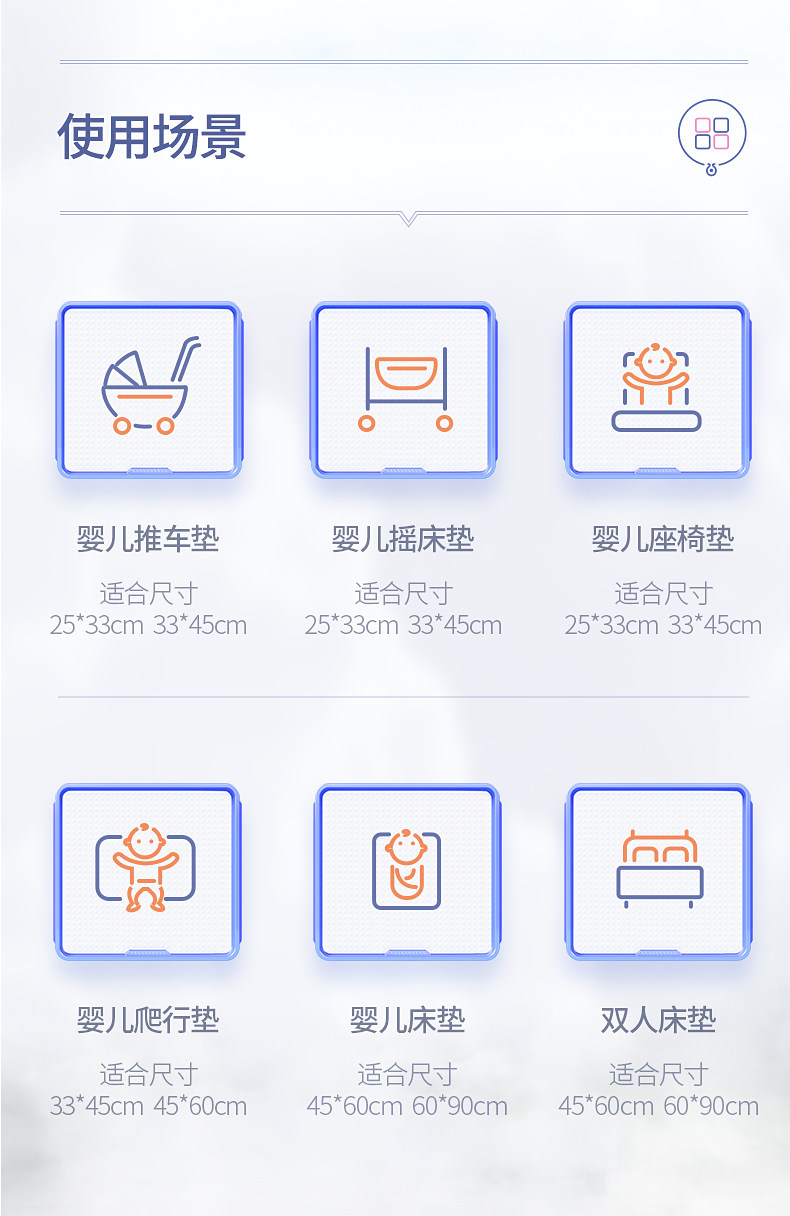 使用场景

婴儿推车垫

适合尺寸
25*33cm 33*45cm

婴儿摇床垫

适合尺寸
25*33cm 33*45cm

婴儿座椅垫

适合尺寸
25*33cm 33*45cm

婴儿爬行垫

适合尺寸
33*45cm 45*60cm

婴儿床垫

适合尺寸
45*60cm 60*90cm

双人床垫

适合尺寸
45*60cm 60*90cm