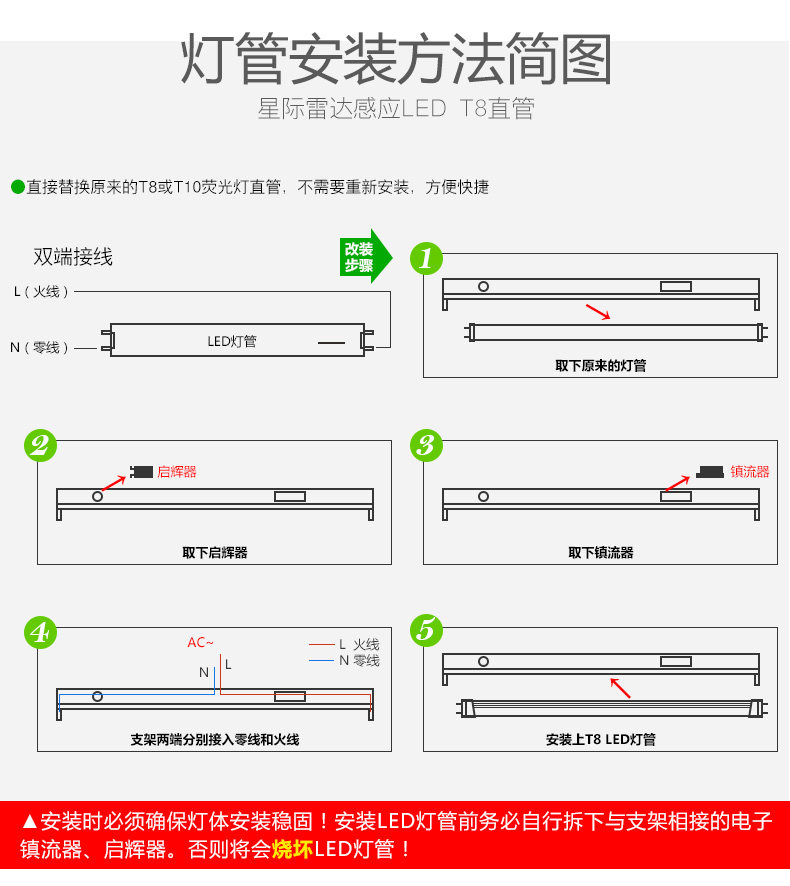 灯管安装方法简图

星际雷达感应LED T8直管

●直接替换原来的T8或T10荧光灯直管，不需要重新安装，方便快捷

双端接线

L（火线）

N（零线）

LED灯管

改装步骤

1

取下原来的灯管

2

启辉器

取下启辉器

3

镇流器

取下镇流器

4

AC~

L 火线

N 零线

N

L

支架两端分别接入零线和火线

5

安装上T8 LED灯管

▲安装时必须确保灯体安装稳固！安装LED灯管前务必自行拆下与支架相接的电子镇流器、启辉器。否则将会烧坏LED灯管！