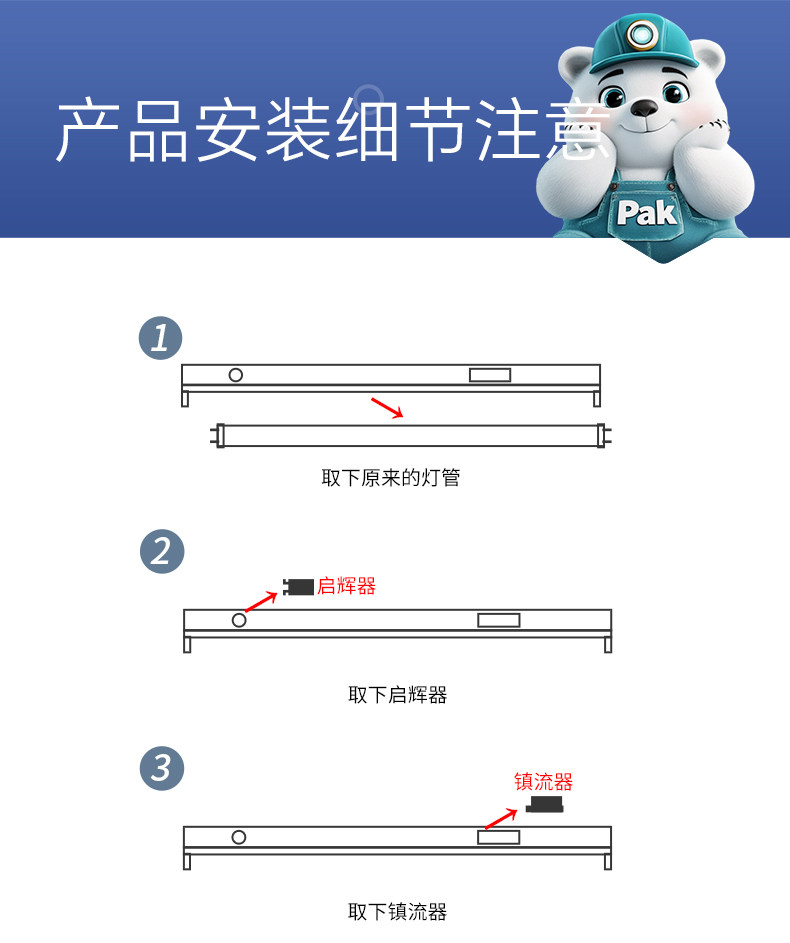 产品安装细节注意

Pak

1

取下原来的灯管

2

启辉器

取下启辉器

3

镇流器

取下镇流器