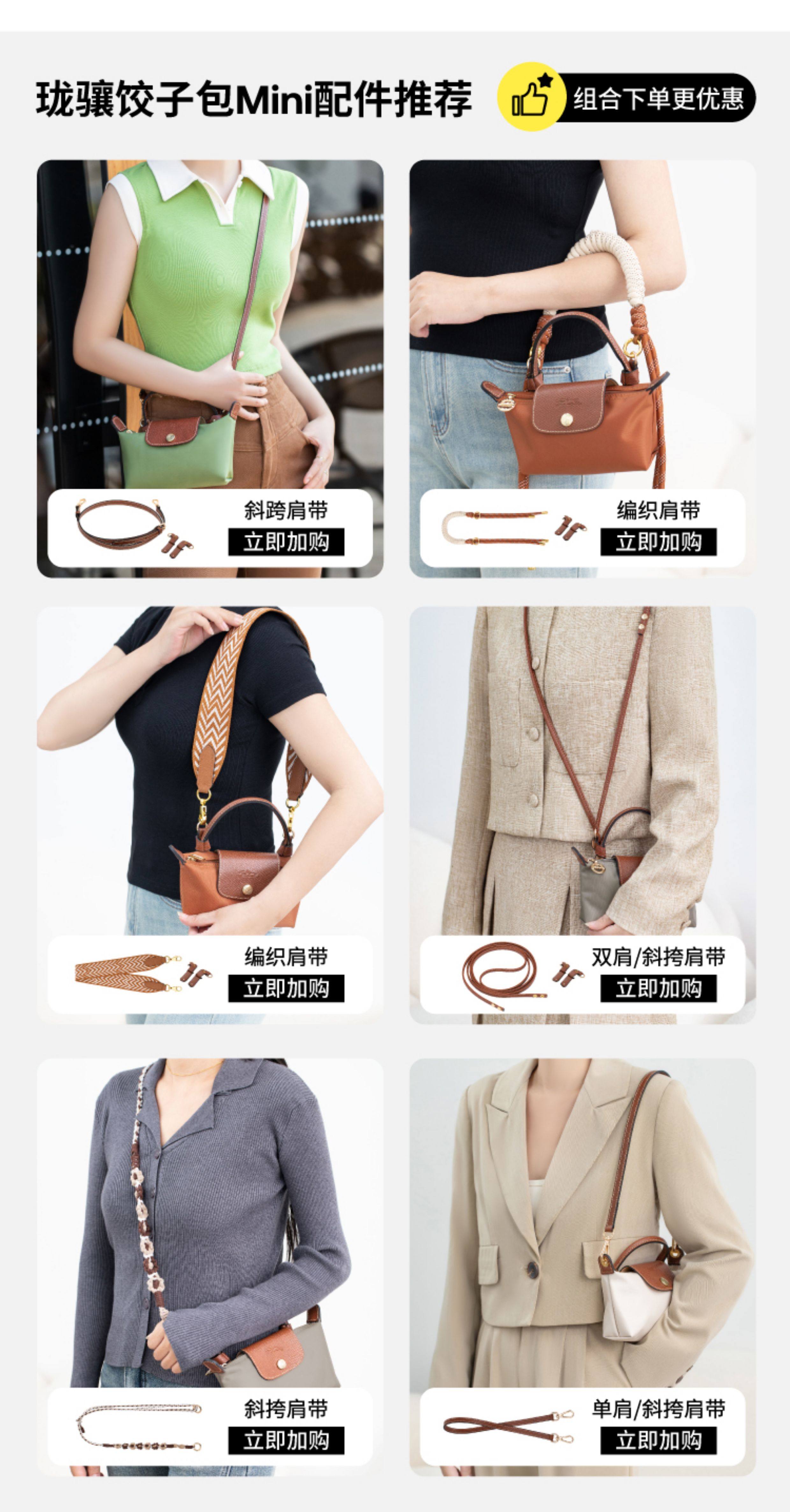 珑骧饺子包Mini配件推荐

组合下单更优惠

斜跨肩带
立即加购

编织肩带
立即加购

编织肩带
立即加购

双肩/斜挎肩带
立即加购

斜挎肩带
立即加购

单肩/斜挎肩带
立即加购