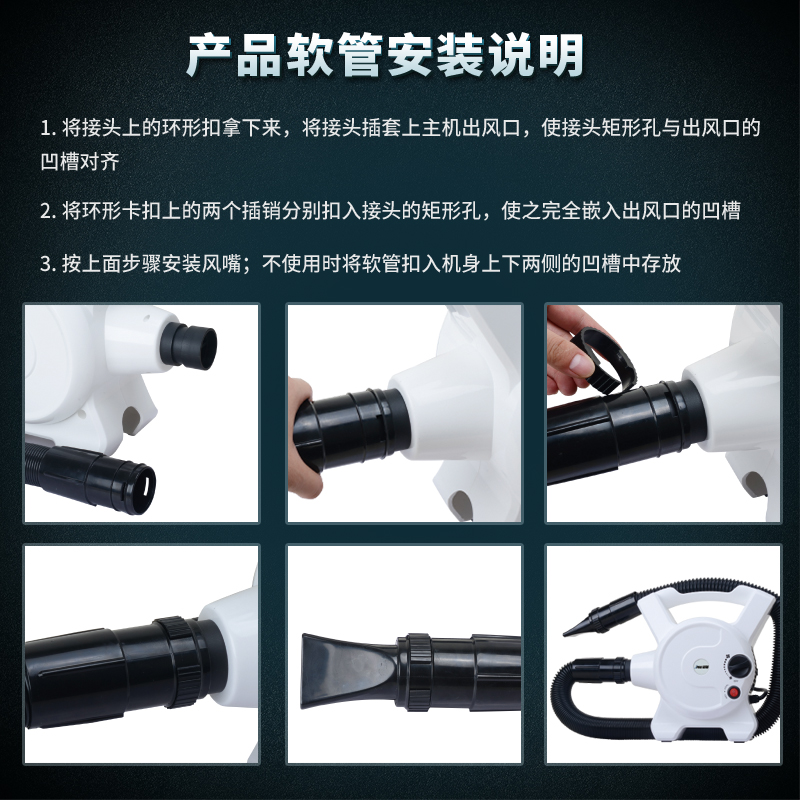 产品软管安装说明

1. 将接头上的环形扣拿下来，将接头插套上主机出风口，使接头矩形孔与出风口的凹槽对齐

2. 将环形卡扣上的两个插销分别扣入接头的矩形孔，使之完全嵌入出风口的凹槽

3. 按上面步骤安装风嘴；不使用时将软管扣入机身上下两侧的凹槽中存放