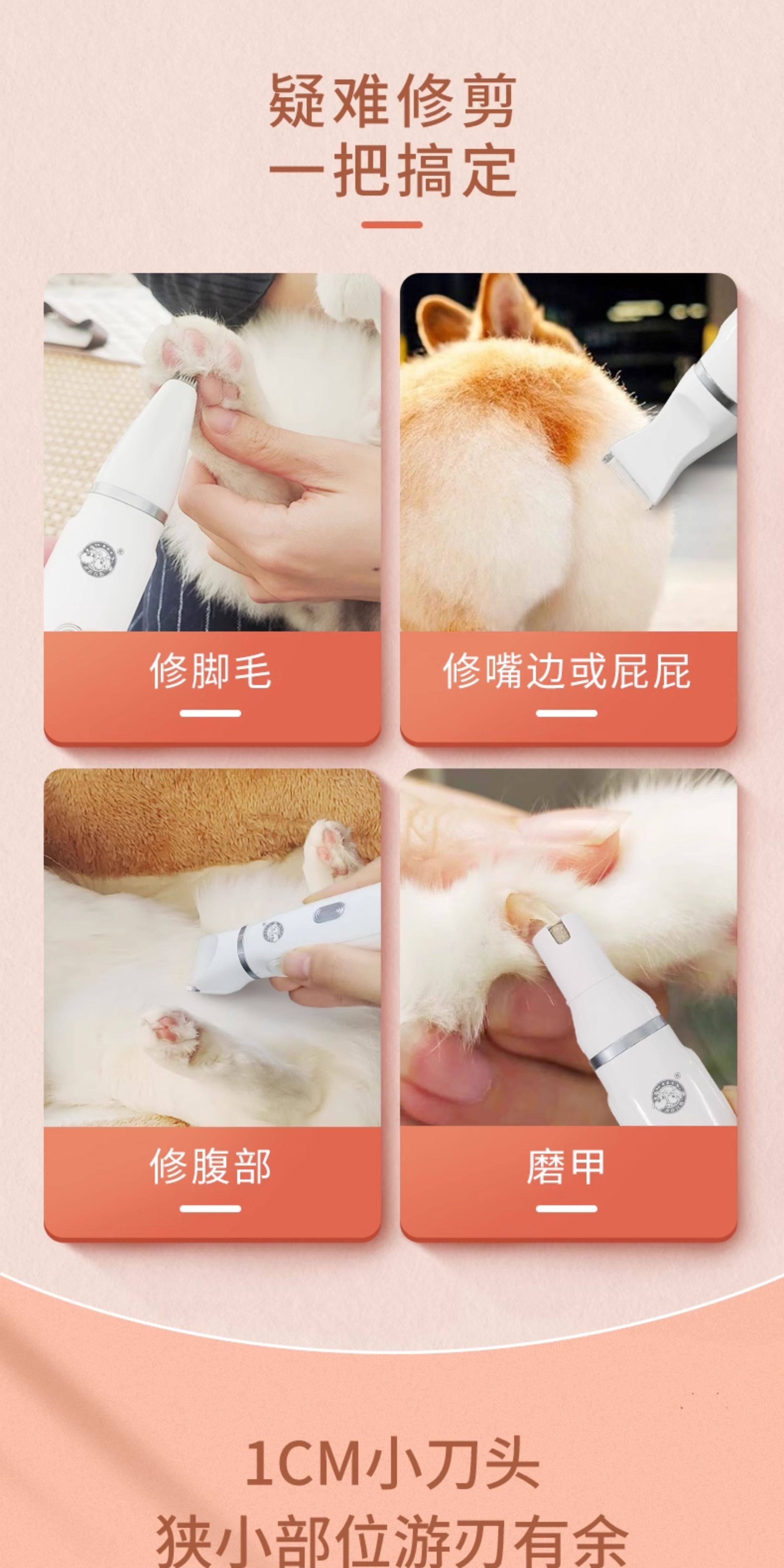 疑难修剪
一把搞定

修脚毛

修嘴边或屁屁

修腹部

磨甲

1CM小刀头
狭小部位游刃有余