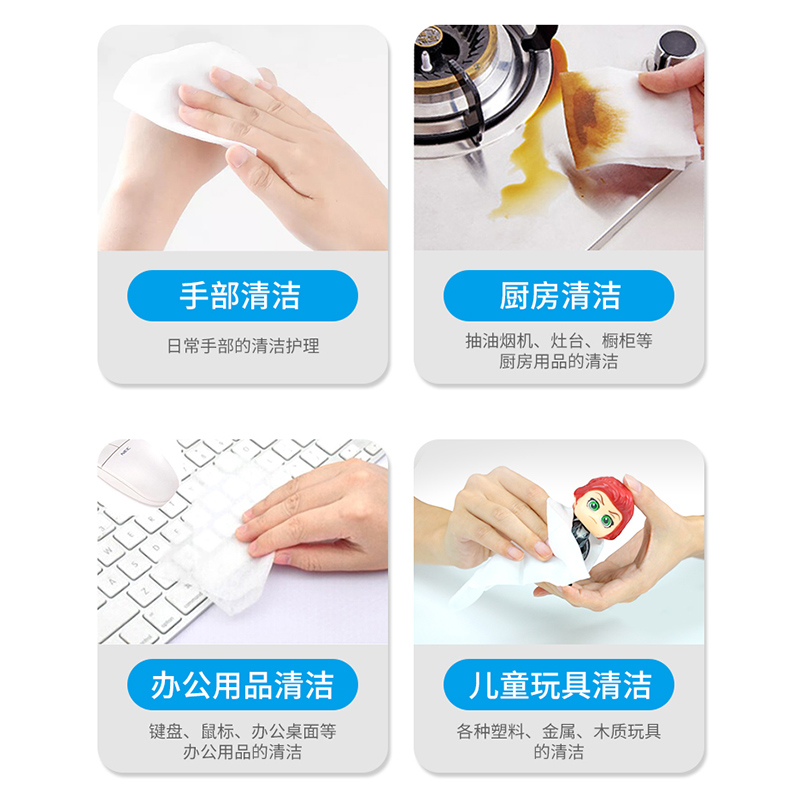 手部清洁

日常手部的清洁护理

厨房清洁

抽油烟机、灶台、橱柜等厨房用品的清洁

办公用品清洁

键盘、鼠标、办公桌面等办公用品的清洁

儿童玩具清洁

各种塑料、金属、木质玩具的清洁