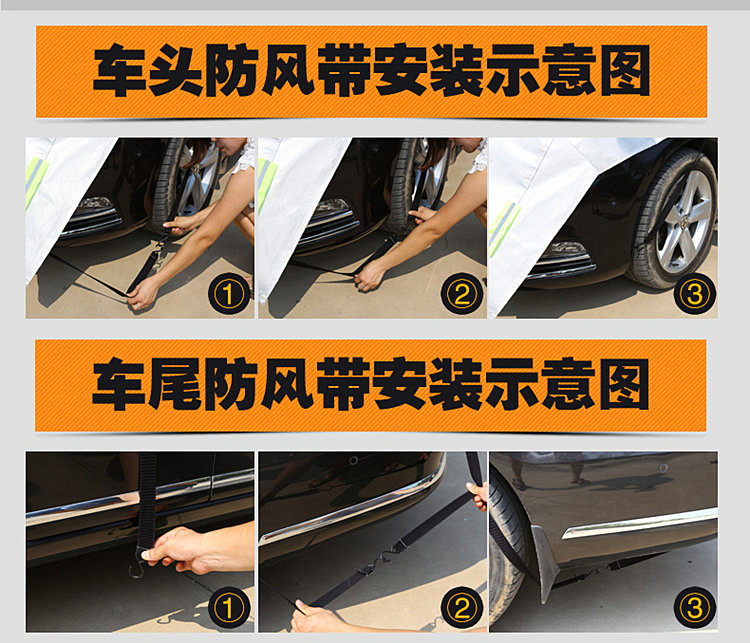 车头防风带安装示意图

①

②

③

车尾防风带安装示意图

①

②

③