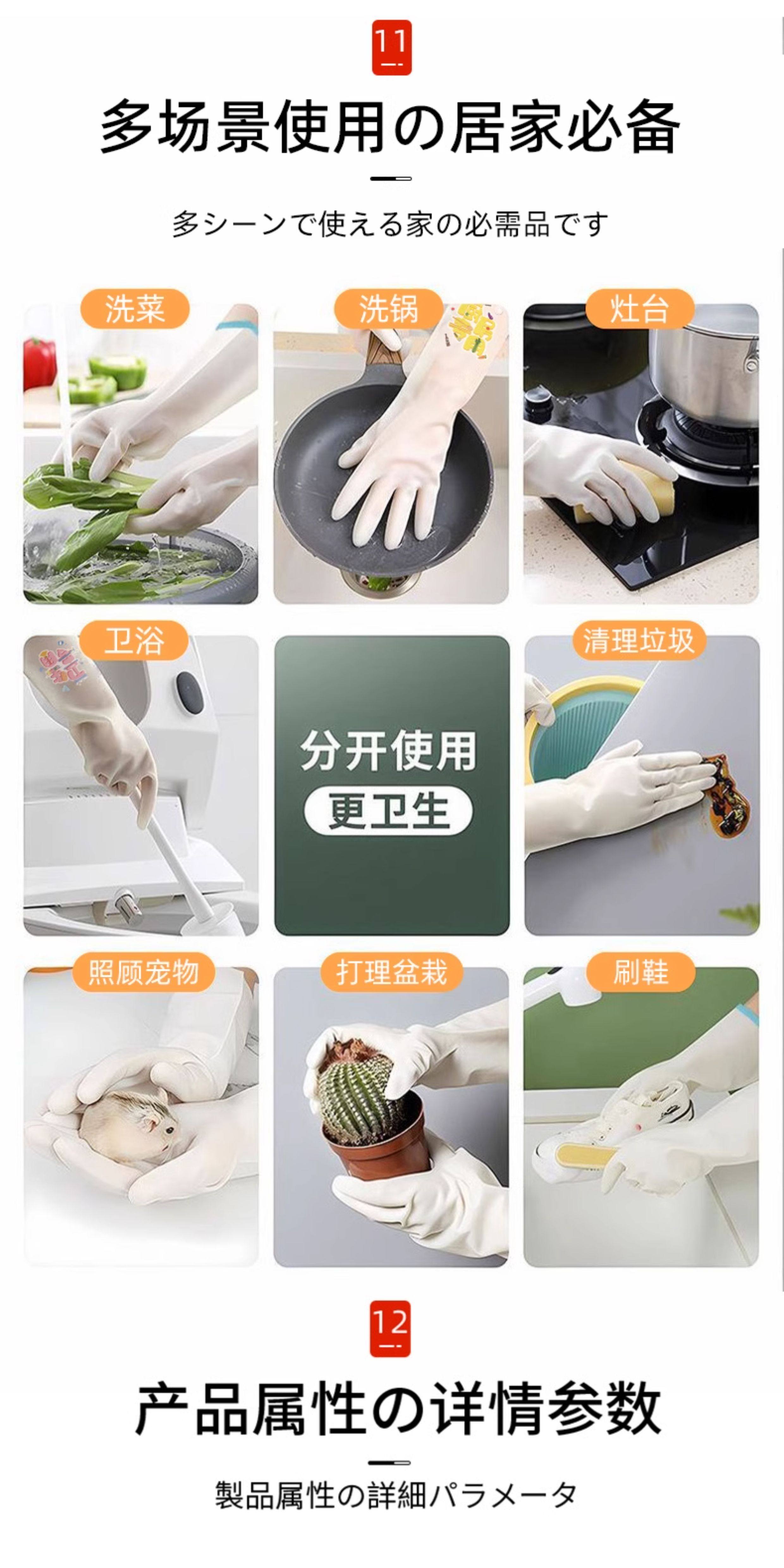 11

多场景使用の居家必备

多シーンで使える家の必需品です

洗菜

洗锅

灶台

卫浴

分开使用
更卫生

清理垃圾

照顾宠物

打理盆栽

刷鞋

12

产品属性の详情参数

製品属性の詳細パラメータ