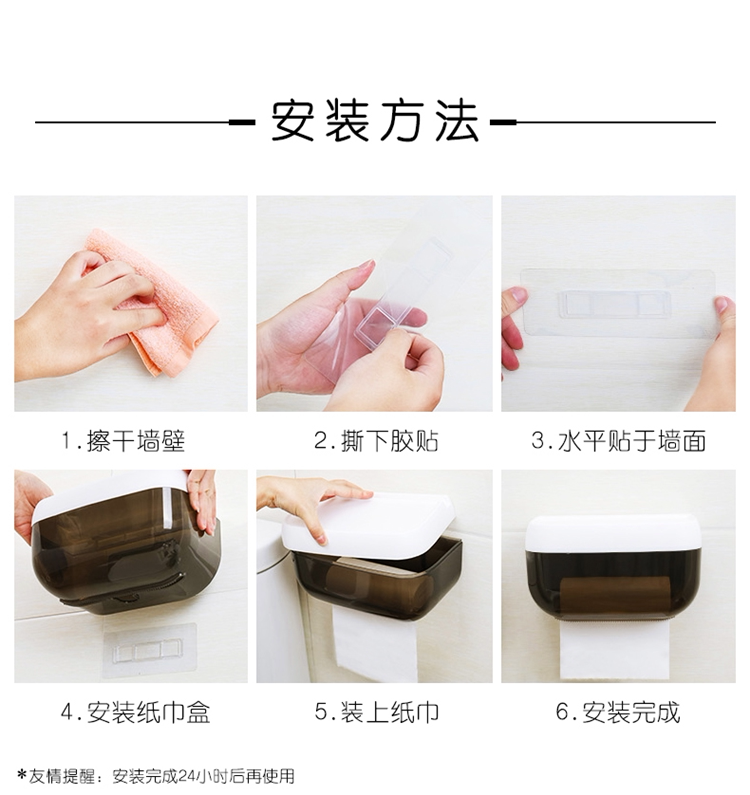 安装方法

1.擦干墙壁

2.撕下胶贴

3.水平贴于墙面

4.安装纸巾盒

5.装上纸巾

6.安装完成

*友情提醒：安装完成24小时后再使用