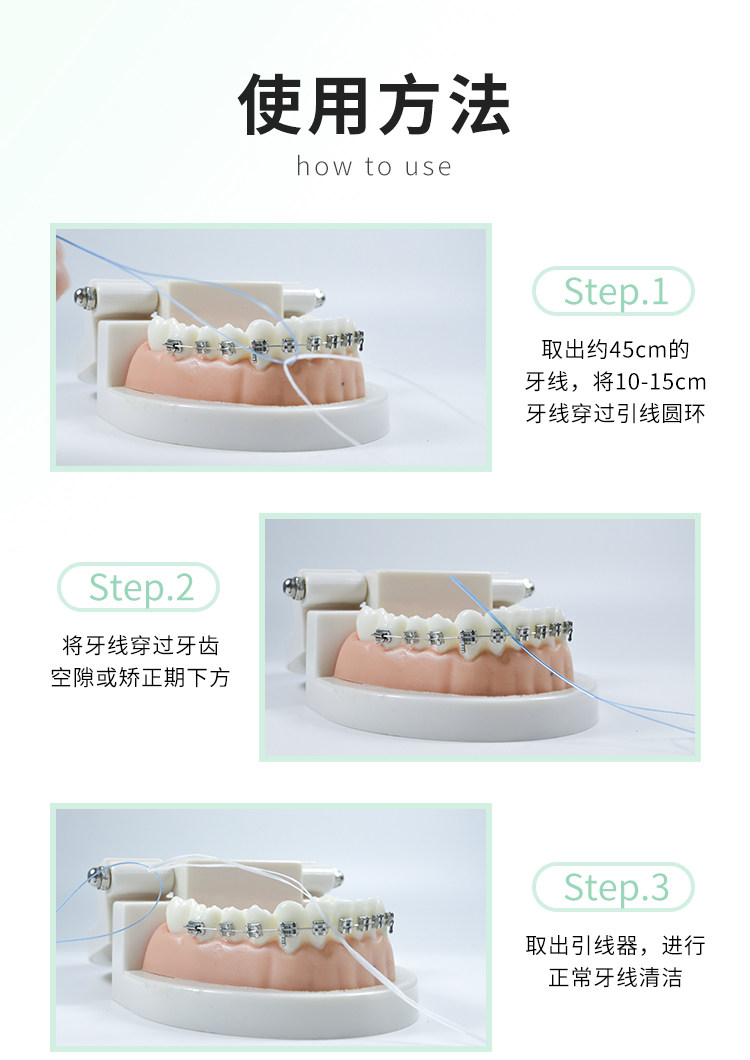 使用方法

how to use

Step.1

取出约45cm的牙线，将10-15cm牙线穿过引线圆环

Step.2

将牙线穿过牙齿空隙或矫正期下方

Step.3

取出引线器，进行正常牙线清洁