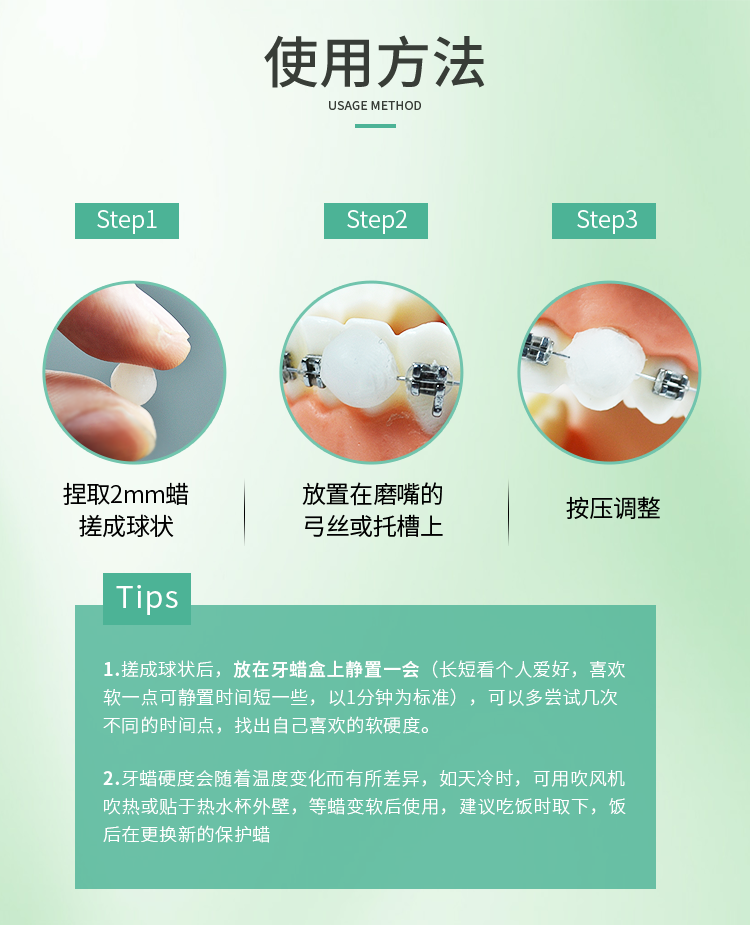 使用方法
USAGE METHOD

Step1

捏取2mm蜡搓成球状

Step2

放置在磨嘴的弓丝或托槽上

Step3

按压调整

Tips

1.搓成球状后，放在牙蜡盒上静置一会（长短看个人爱好，喜欢软一点可静置时间短一些，以1分钟为标准），可以多尝试几次不同的时间点，找出自己喜欢的软硬度。

2.牙蜡硬度会随着温度变化而有所差异，如天冷时，可用吹风机吹热或贴于热水杯外壁，等蜡变软后使用，建议吃饭时取下，饭后在更换新的保护蜡