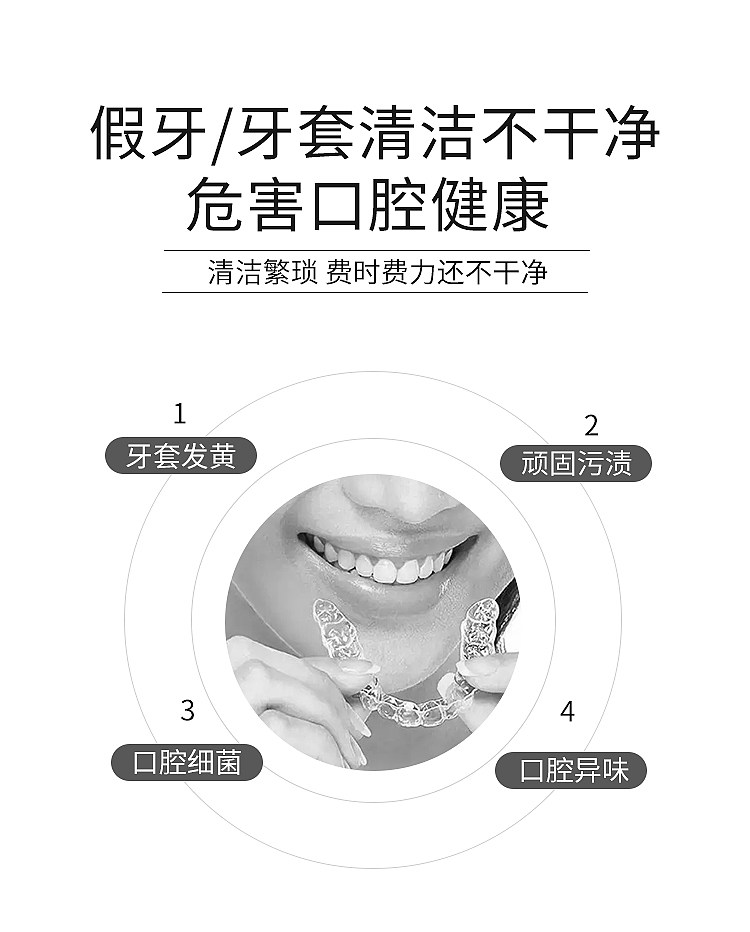 假牙/牙套清洁不干净
危害口腔健康

清洁繁琐 费时费力还不干净

1
牙套发黄

2
顽固污渍

3
口腔细菌

4
口腔异味