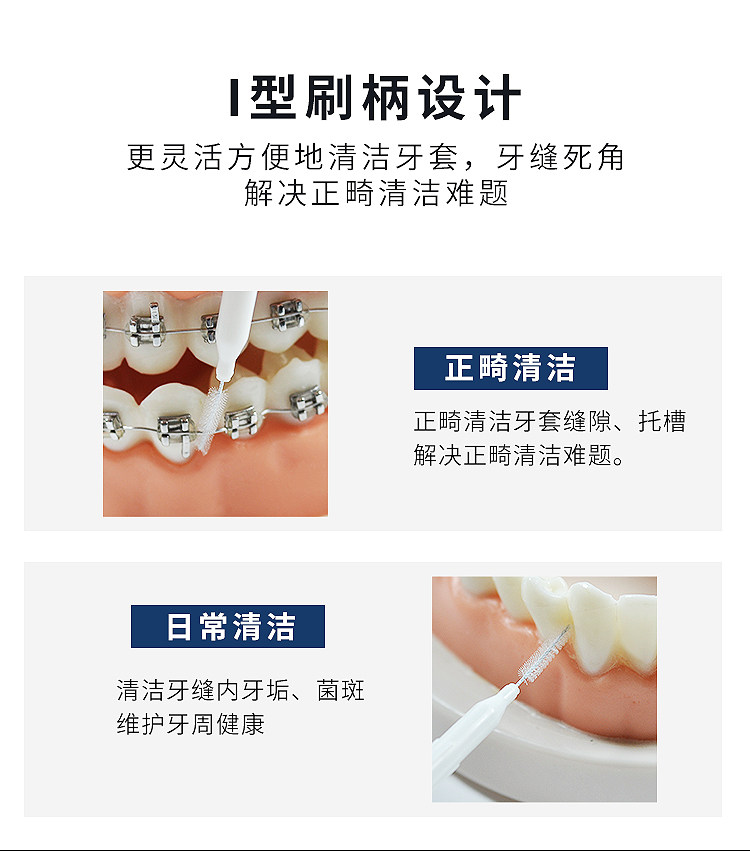 I型刷柄设计

更灵活方便地清洁牙套，牙缝死角
解决正畸清洁难题

正畸清洁

正畸清洁牙套缝隙、托槽
解决正畸清洁难题。

日常清洁

清洁牙缝内牙垢、菌斑
维护牙周健康