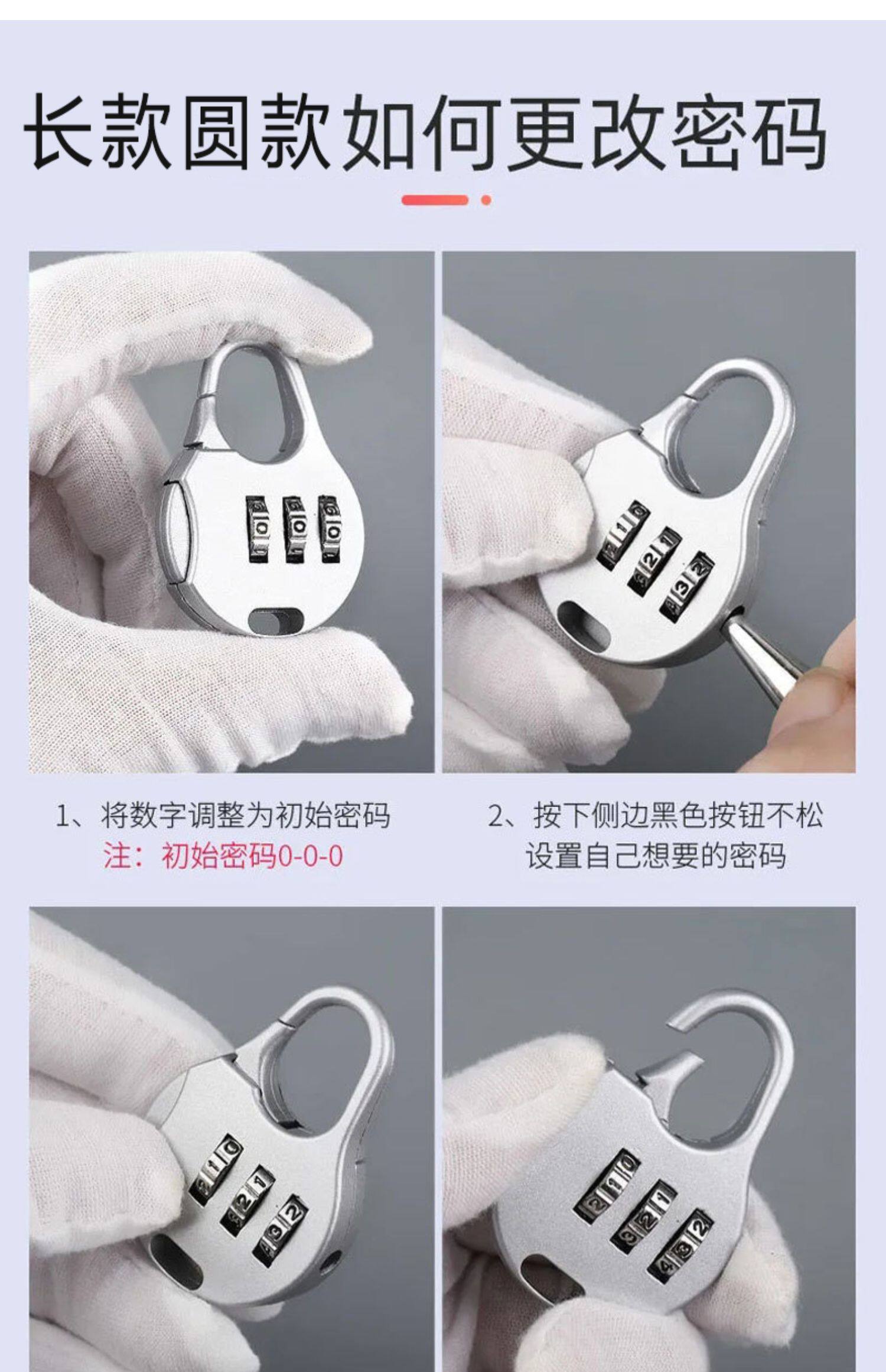 长款圆款如何更改密码

1、将数字调整为初始密码
注：初始密码0-0-0

2、按下侧边黑色按钮不松
设置自己想要的密码