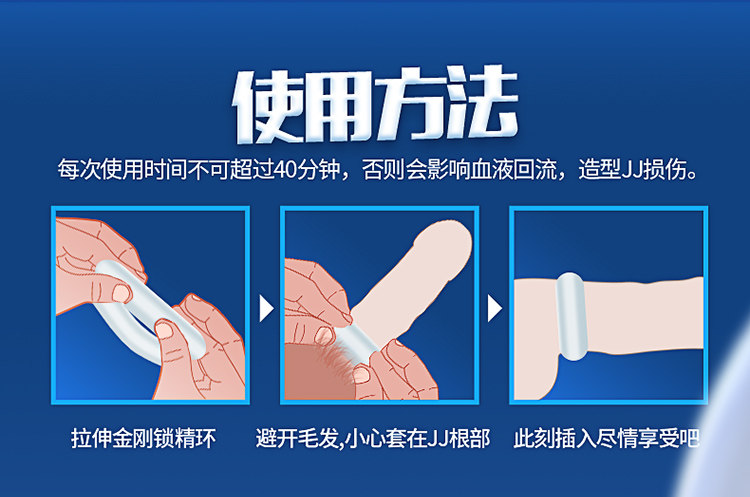 使用方法

每次使用时间不可超过40分钟，否则会影响血液回流，造型JJ损伤。

拉伸金刚锁精环

避开毛发,小心套在JJ根部

此刻插入尽情享受吧