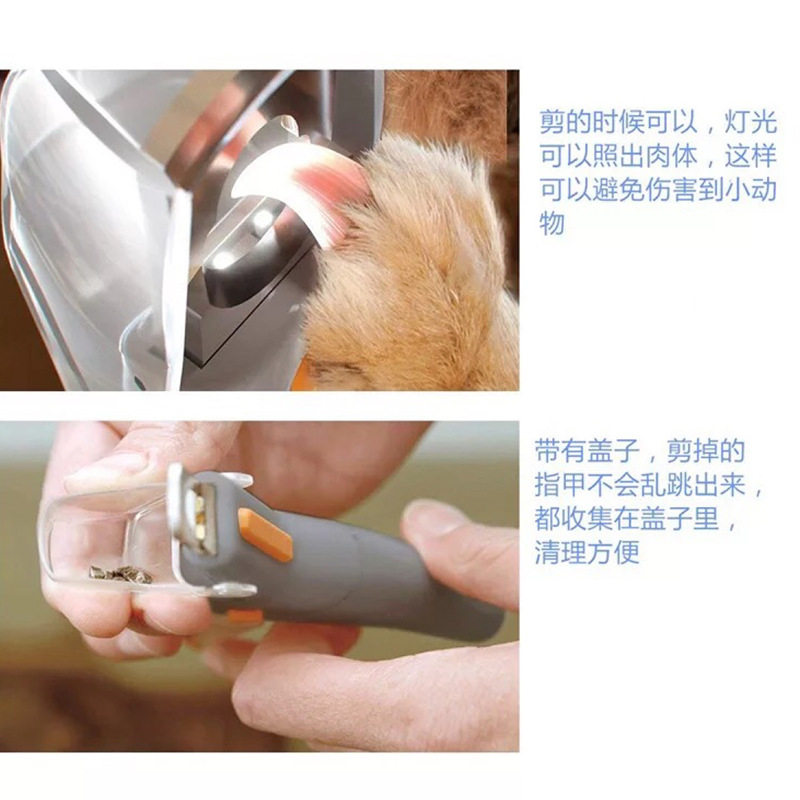 剪的时候可以，灯光可以照出肉体，这样可以避免伤害到小动物

带有盖子，剪掉的指甲不会乱跳出来，都收集在盖子里，清理方便