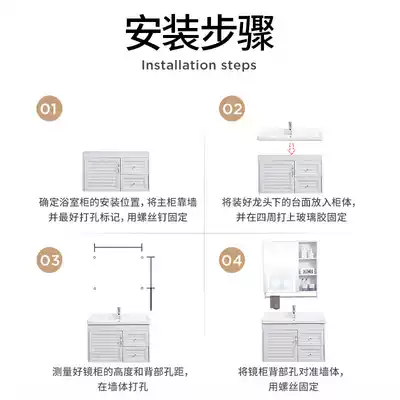 安装步骤

Installation steps

01

确定浴室柜的安装位置，将主柜靠墙并最好打孔标记，用螺丝钉固定

02

将装好龙头下的台面放入柜体，并在四周打上玻璃胶固定

03

测量好镜柜的高度和背部孔距，在墙体打孔

04

将镜柜背部孔对准墙体，用螺丝固定