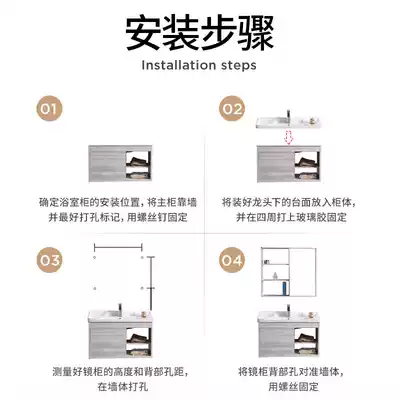 安装步骤
Installation steps

01

确定浴室柜的安装位置，将主柜靠墙并最好打孔标记，用螺丝钉固定

02

将装好龙头下的台面放入柜体，并在四周打上玻璃胶固定

03

测量好镜柜的高度和背部孔距，在墙体打孔

04

将镜柜背部孔对准墙体，用螺丝固定