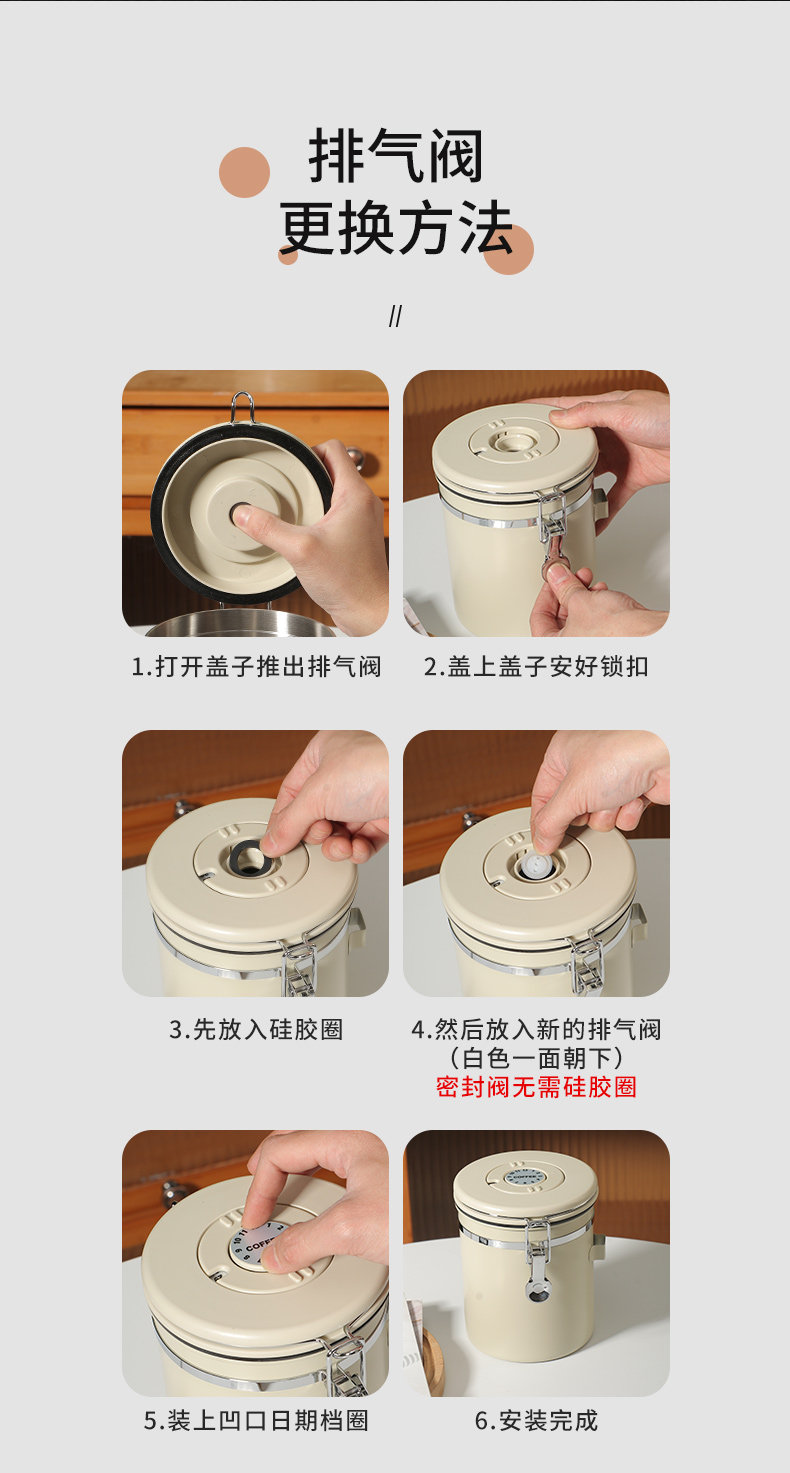 排气阀
更换方法

//

1.打开盖子推出排气阀

2.盖上盖子安好锁扣

3.先放入硅胶圈

4.然后放入新的排气阀
（白色一面朝下）
密封阀无需硅胶圈

COFFEE

5.装上凹口日期档圈

6.安装完成