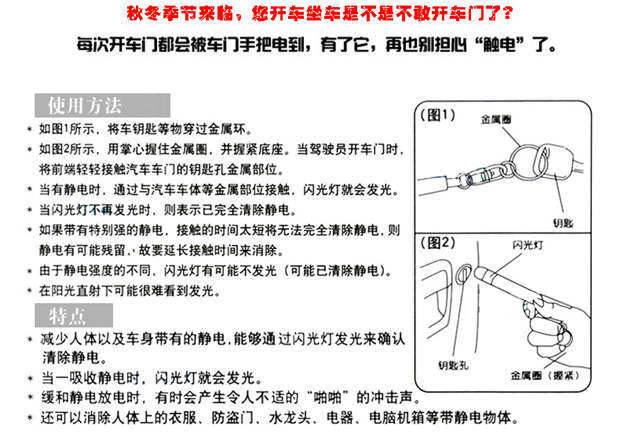 秋冬季节来临，您开车坐车是不是不敢开车门了？

每次开车门都会被车门手把电到，有了它，再也别担心“触电”了。

使用方法

* 如图1所示，将车钥匙等物穿过金属环。
* 如图2所示，用掌心握住金属圈，并握紧底座。当驾驶员开车门时，将前端轻轻接触汽车车门的钥匙孔金属部位。
* 当有静电时，通过与汽车车体等金属部位接触，闪光灯就会发光。
* 当闪光灯不再发光时，则表示已完全清除静电。
* 如果带有特别强的静电，接触的时间太短将无法完全清除静电，则静电有可能残留，故要延长接触时间来消除。
* 由于静电强度的不同，闪光灯有可能不发光（可能已清除静电）。
* 在阳光直射下可能很难看到发光。

特点

* 减少人体以及车身带有的静电，能够通过闪光灯发光来确认清除静电。
* 当一吸收静电时，闪光灯就会发光。
* 缓和静电放电时，有时会产生令人不适的“啪啪”的冲击声。
* 还可以消除人体上的衣服、防盗门、水龙头、电器、电脑机箱等带静电物体。

(图1)
金属圈
钥匙

(图2)
闪光灯
钥匙孔
金属圈（握紧）