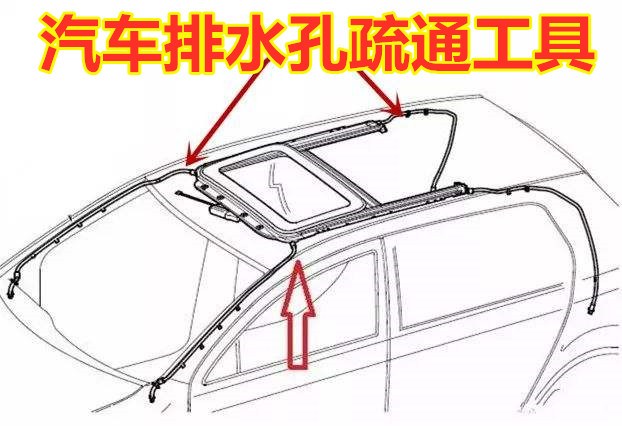 汽车排水孔疏通工具