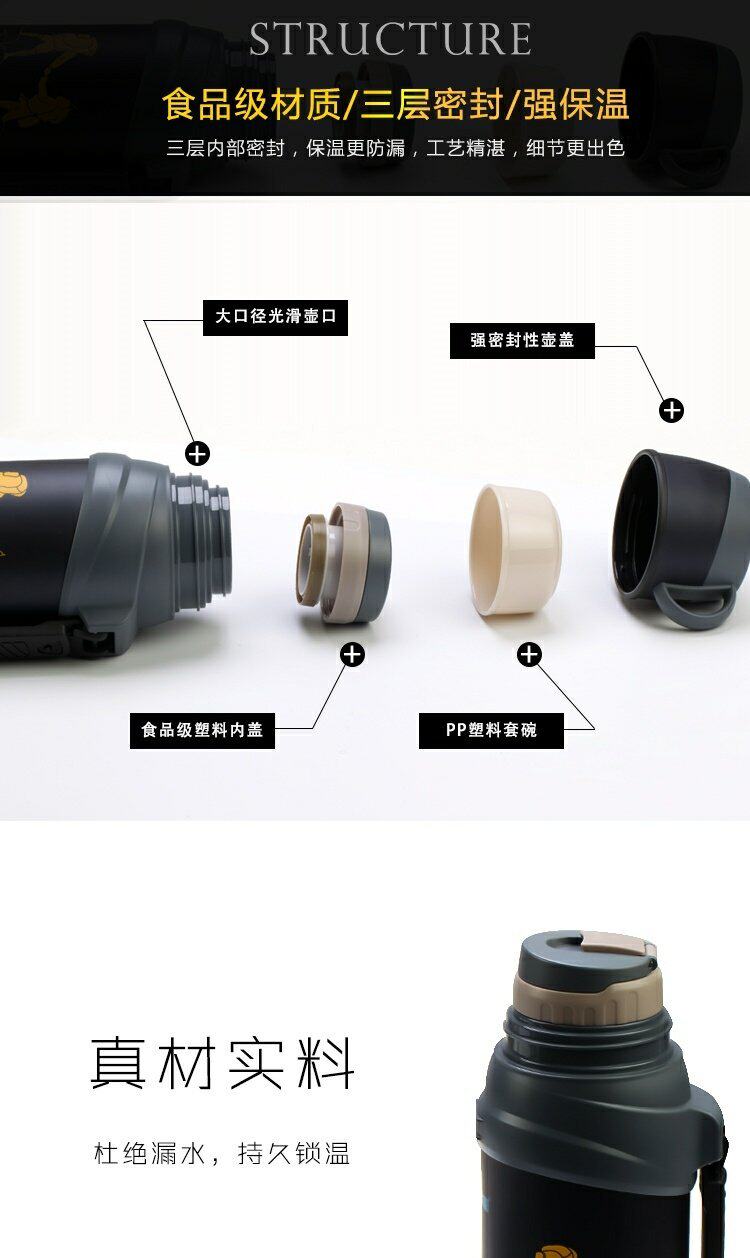 STRUCTURE

食品级材质/三层密封/强保温

三层内部密封，保温更防漏，工艺精湛，细节更出色

大口径光滑壶口

强密封性壶盖

食品级塑料内盖

PP塑料套碗

真材实料

杜绝漏水，持久锁温