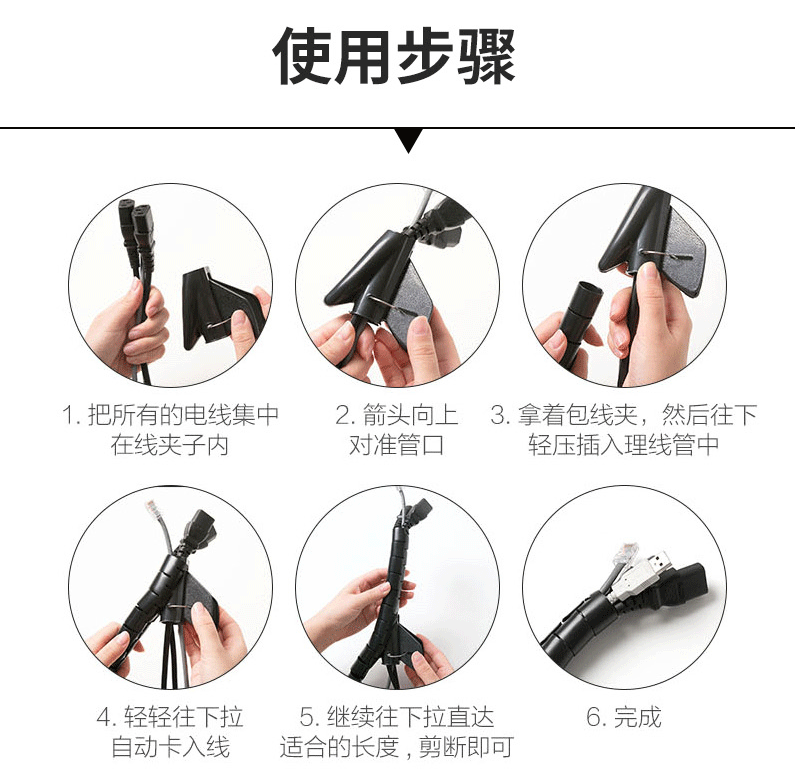 使用步骤

1. 把所有的电线集中在线夹子内

2. 箭头向上对准管口

3. 拿着包线夹，然后往下轻压插入理线管中

4. 轻轻往下拉自动卡入线

5. 继续往下拉直达适合的长度，剪断即可

6. 完成