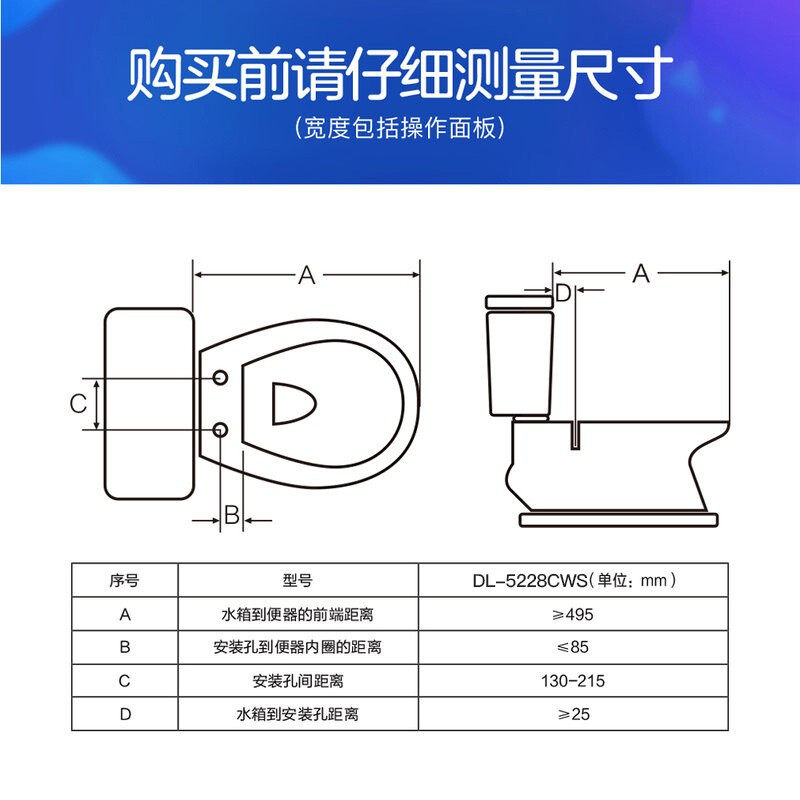 购买前请仔细测量尺寸
（宽度包括操作面板）

A
C
B
A
D

| 序号 | 型号 | DL-5228CWS（单位：mm） |
|---|---|---|
| A | 水箱到便器的前端距离 | ≥495 |
| B | 安装孔到便器内圈的距离 | ≤85 |
| C | 安装孔间距离 | 130-215 |
| D | 水箱到安装孔距离 | ≥25 |