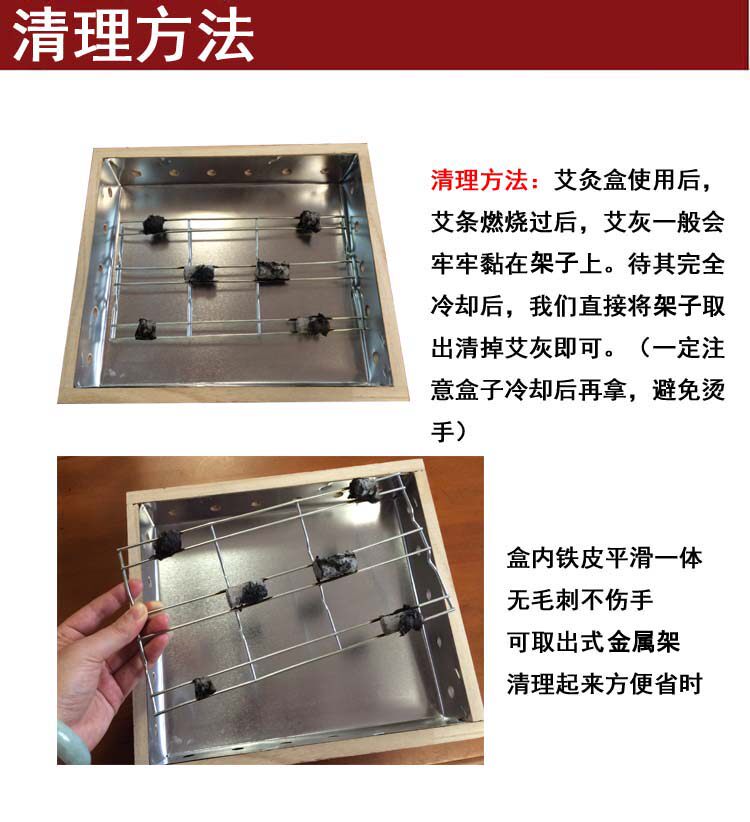 清理方法

清理方法：艾灸盒使用后，艾条燃烧过后，艾灰一般会牢牢黏在架子上。待其完全冷却后，我们直接将架子取出清掉艾灰即可。（一定注意盒子冷却后再拿，避免烫手）

盒内铁皮平滑一体
无毛刺不伤手
可取出式金属架
清理起来方便省时