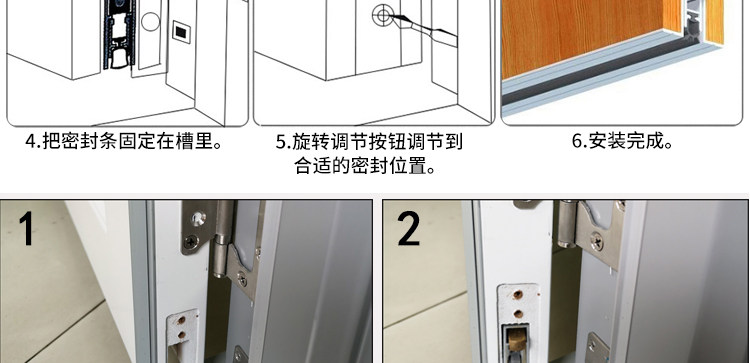 4.把密封条固定在槽里。

5.旋转调节按钮调节到合适的密封位置。

6.安装完成。

1

2