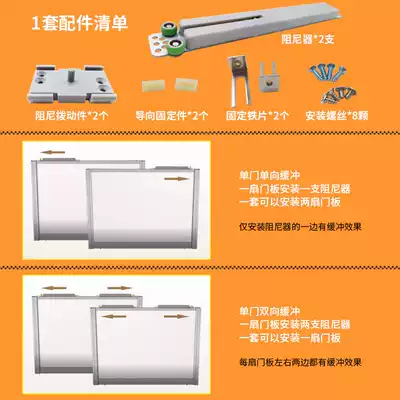 1套配件清单

阻尼器*2支

阻尼拨动件*2个

导向固定件*2个

固定铁片*2个

安装螺丝*8颗

单门单向缓冲
一扇门板安装一支阻尼器
一套可以安装两扇门板

仅安装阻尼器的一边有缓冲效果

单门双向缓冲
一扇门板安装两支阻尼器
一套可以安装一扇门板

每扇门板左右两边都有缓冲效果