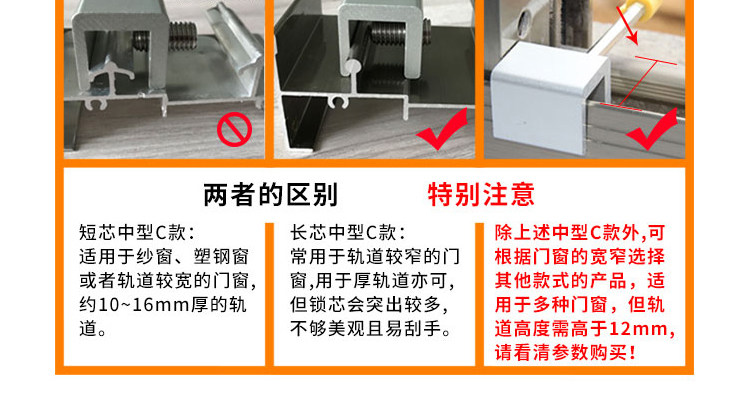 两者的区别

特别注意

短芯中型C款：
适用于纱窗、塑钢窗或者轨道较宽的门窗，约10~16mm厚的轨道。

长芯中型C款：
常用于轨道较窄的门窗，用于厚轨道亦可，但锁芯会突出较多，不够美观且易刮手。

除上述中型C款外，可根据门窗的宽窄选择其他款式的产品，适用于多种门窗，但轨道高度需高于12mm，请看清参数购买！