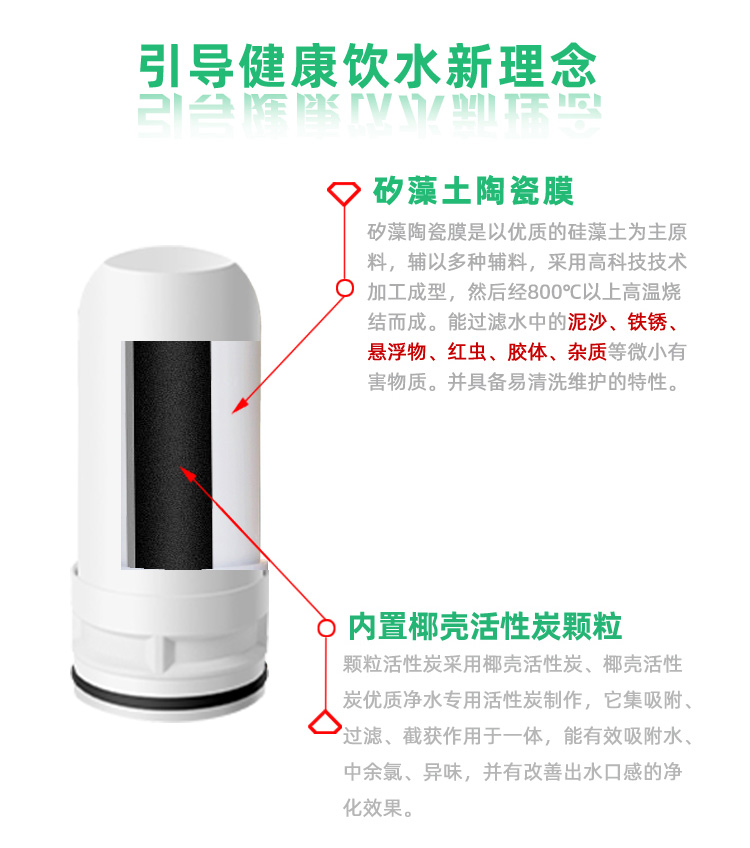 引导健康饮水新理念

矽藻土陶瓷膜

矽藻陶瓷膜是以优质的硅藻土为主原料，辅以多种辅料，采用高科技技术加工成型，然后经800℃以上高温烧结而成。能过滤水中的泥沙、铁锈、悬浮物、红虫、胶体、杂质等微小有害物质。并具备易清洗维护的特性。

内置椰壳活性炭颗粒

颗粒活性炭采用椰壳活性炭、椰壳活性炭优质净水专用活性炭制作，它集吸附、过滤、截获作用于一体，能有效吸附水、中余氯、异味，并有改善出水口感的净化效果。