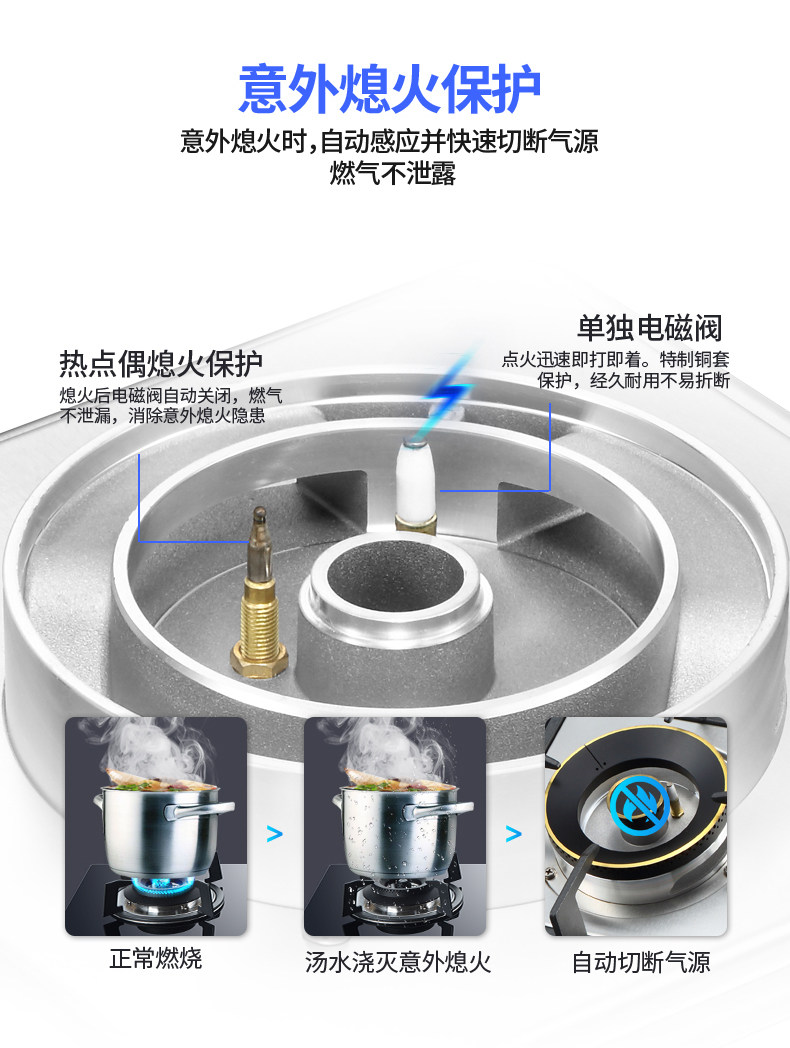 意外熄火保护

意外熄火时，自动感应并快速切断气源
燃气不泄露

热点偶熄火保护
熄火后电磁阀自动关闭，燃气不泄漏，消除意外熄火隐患

单独电磁阀
点火迅速即打即着。特制铜套保护，经久耐用不易折断

正常燃烧

>

汤水浇灭意外熄火

>

自动切断气源