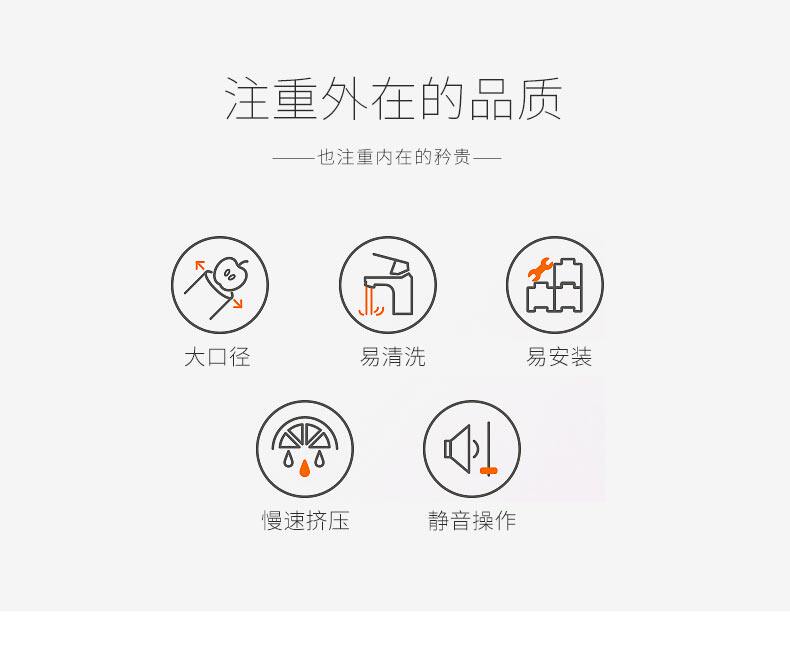 注重外在的品质

——也注重内在的矜贵——

大口径

易清洗

易安装

慢速挤压

静音操作