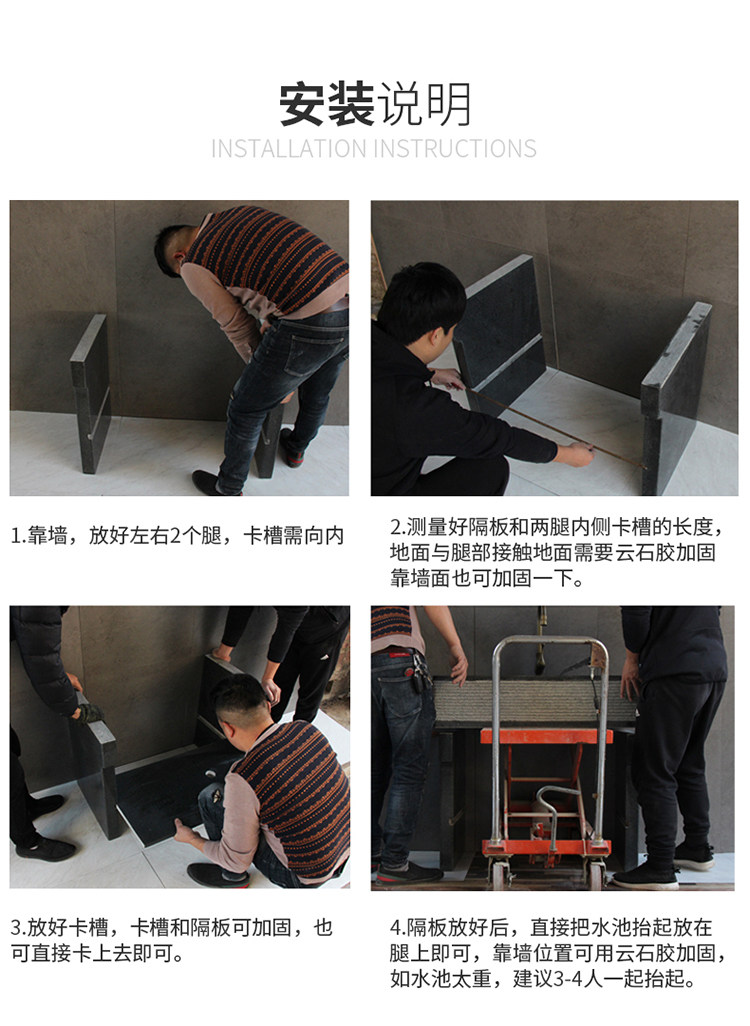 安装说明
INSTALLATION INSTRUCTIONS

1.靠墙，放好左右2个腿，卡槽需向内

2.测量好隔板和两腿内侧卡槽的长度，地面与腿部接触地面需要云石胶加固靠墙面也可加固一下。

3.放好卡槽，卡槽和隔板可加固，也可直接卡上去即可。

4.隔板放好后，直接把水池抬起放在腿上即可，靠墙位置可用云石胶加固，如水池太重，建议3-4人一起抬起。