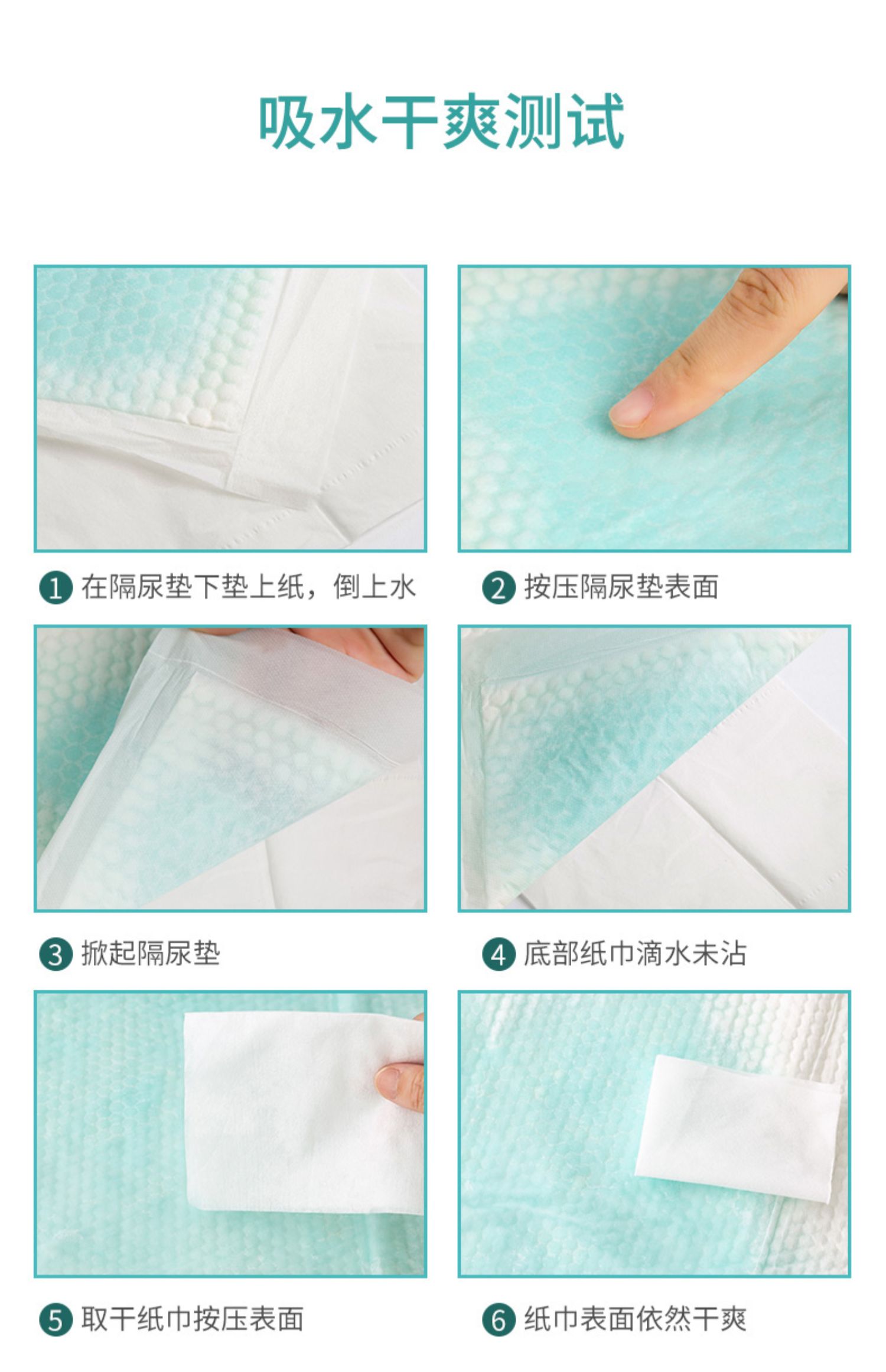 吸水干爽测试

1 在隔尿垫下垫上纸，倒上水

2 按压隔尿垫表面

3 掀起隔尿垫

4 底部纸巾滴水未沾

5 取干纸巾按压表面

6 纸巾表面依然干爽