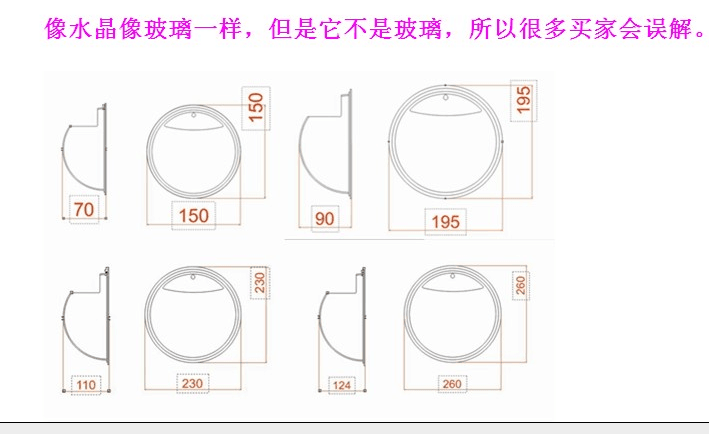 像水晶像玻璃一样，但是它不是玻璃，所以很多买家会误解。

70

150

150

90

195

195

110

230

230

124

260

260