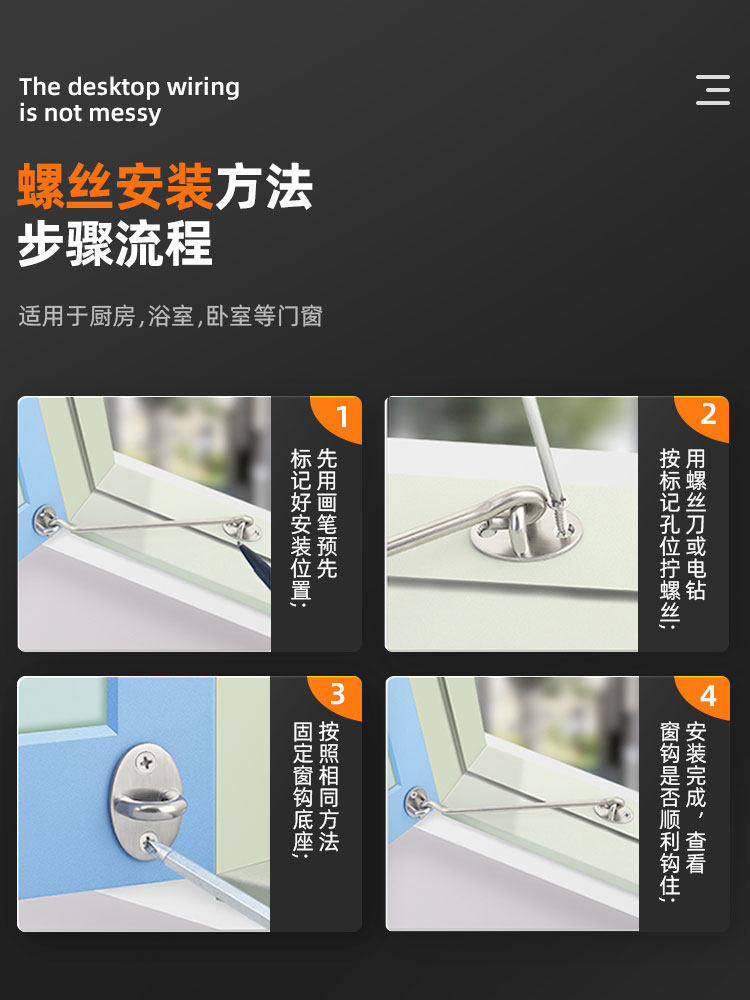 The desktop wiring is not messy

螺丝安装方法
步骤流程

适用于厨房,浴室,卧室等门窗

1
先用画笔预先标记好安装位置;

2
用螺丝刀或电钻按标记孔位拧螺丝;

3
按照相同方法固定窗钩底座;

4
安装完成,查看窗钩是否顺利钩住;