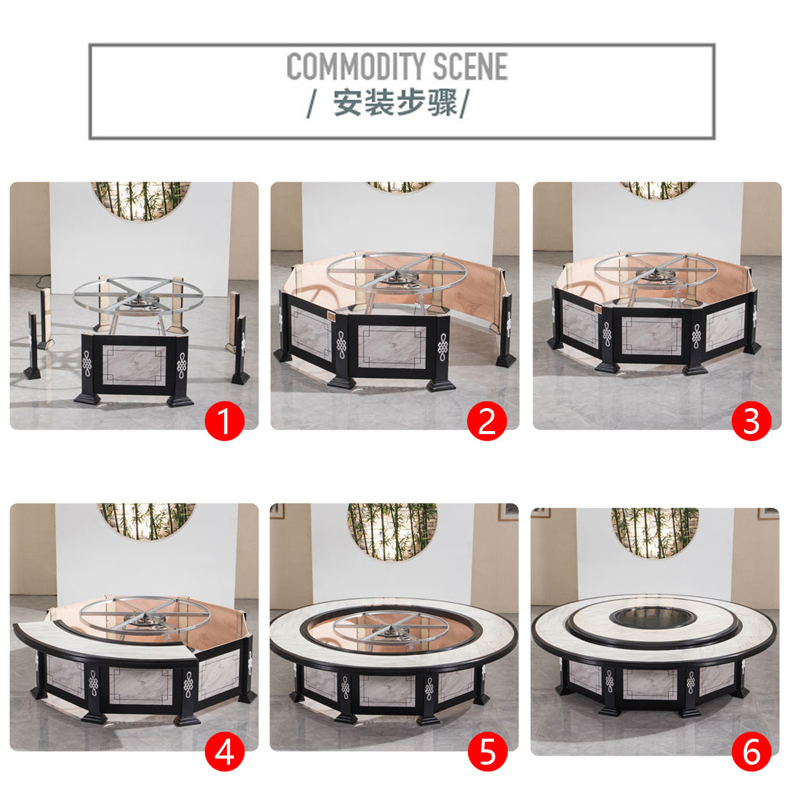 COMMODITY SCENE
/ 安装步骤/

1

2

3

4

5

6