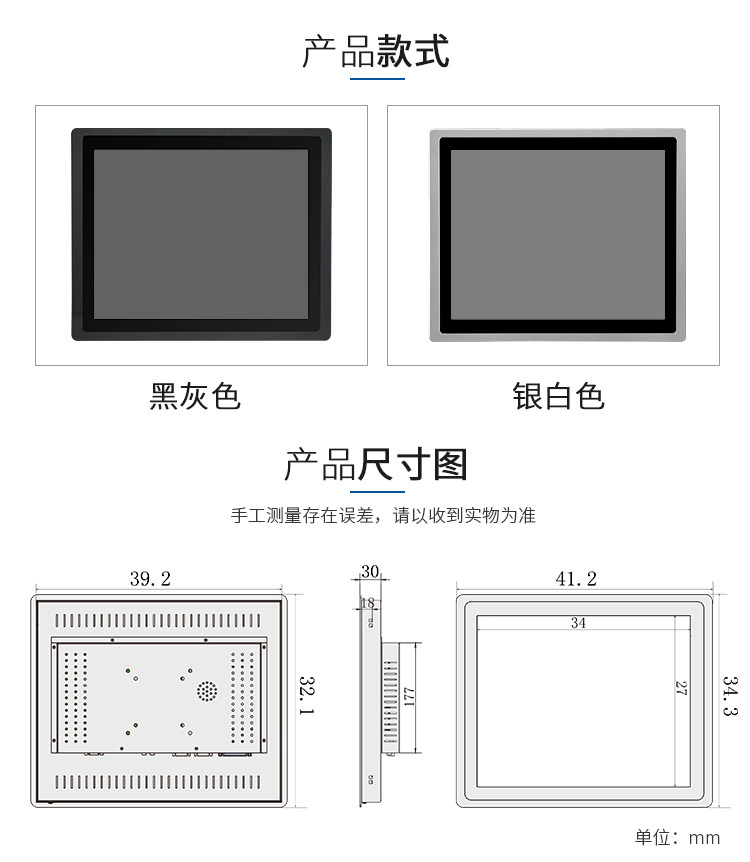 产品款式

黑灰色

银白色

产品尺寸图

手工测量存在误差，请以收到实物为准

39.2

32.1

30

18

177

41.2

34

27

34.3

单位：mm