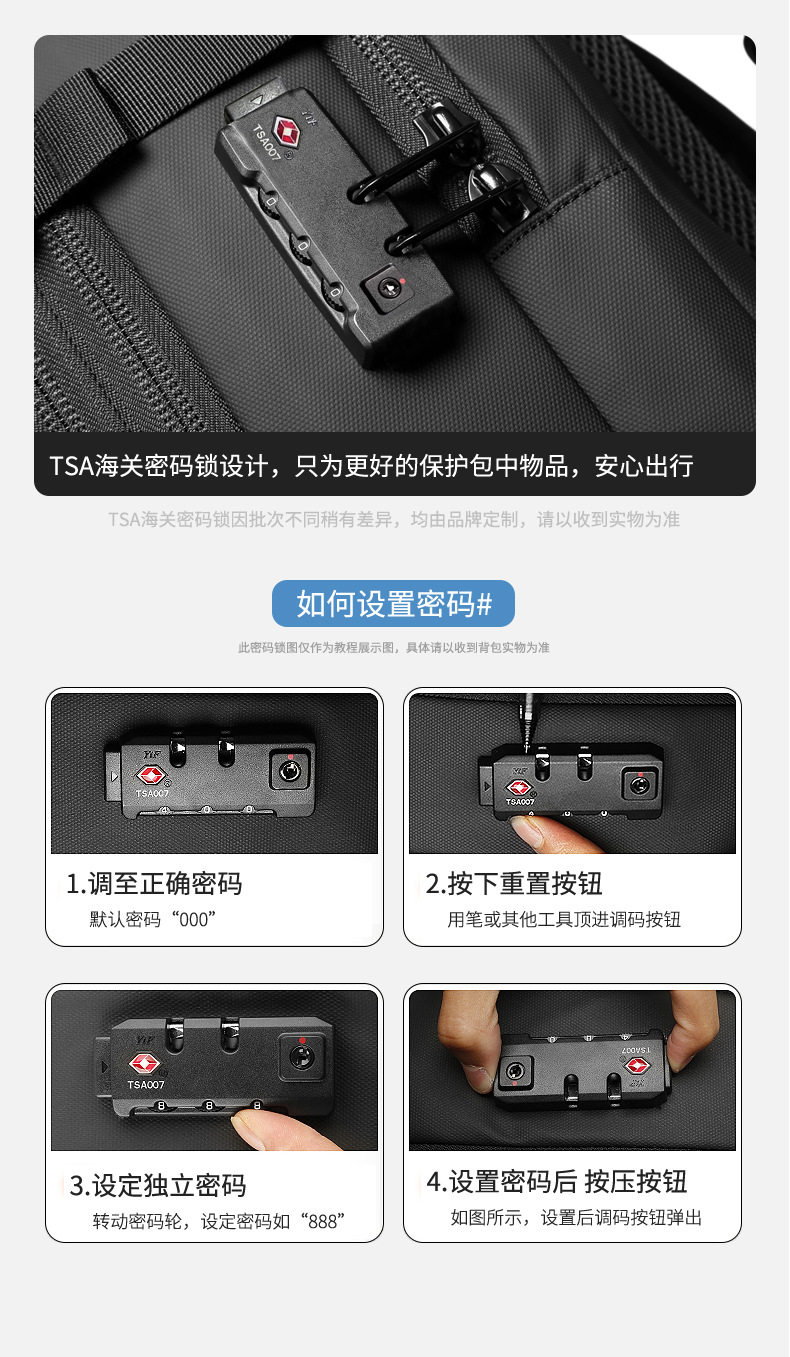 TSA007

TSA海关密码锁设计，只为更好的保护包中物品，安心出行

TSA海关密码锁因批次不同稍有差异，均由品牌定制，请以收到实物为准

如何设置密码#

此密码锁图仅作为教程展示图，具体请以收到背包实物为准

TSA007

1.调至正确密码
默认密码“000”

TSA007

2.按下重置按钮
用笔或其他工具顶进调码按钮

TSA007

3.设定独立密码
转动密码轮，设定密码如“888”

TSA007

4.设置密码后 按压按钮
如图所示，设置后调码按钮弹出