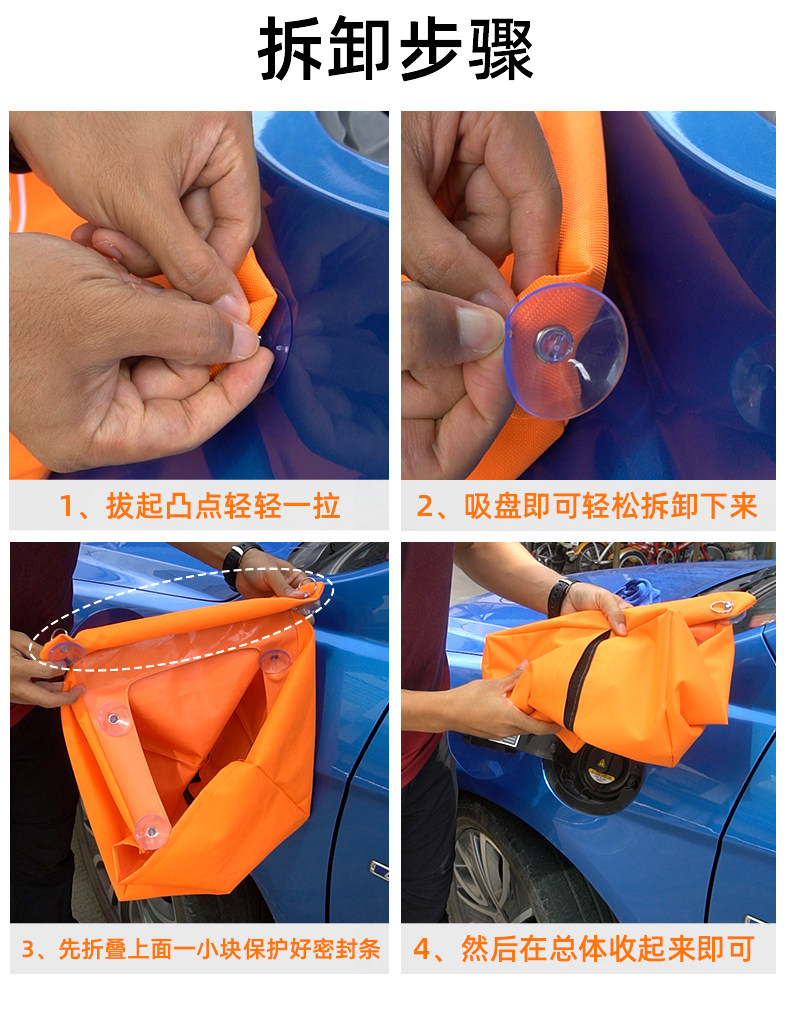 拆卸步骤

1、拔起凸点轻轻一拉

2、吸盘即可轻松拆卸下来

3、先折叠上面一小块保护好密封条

4、然后在总体收起来即可