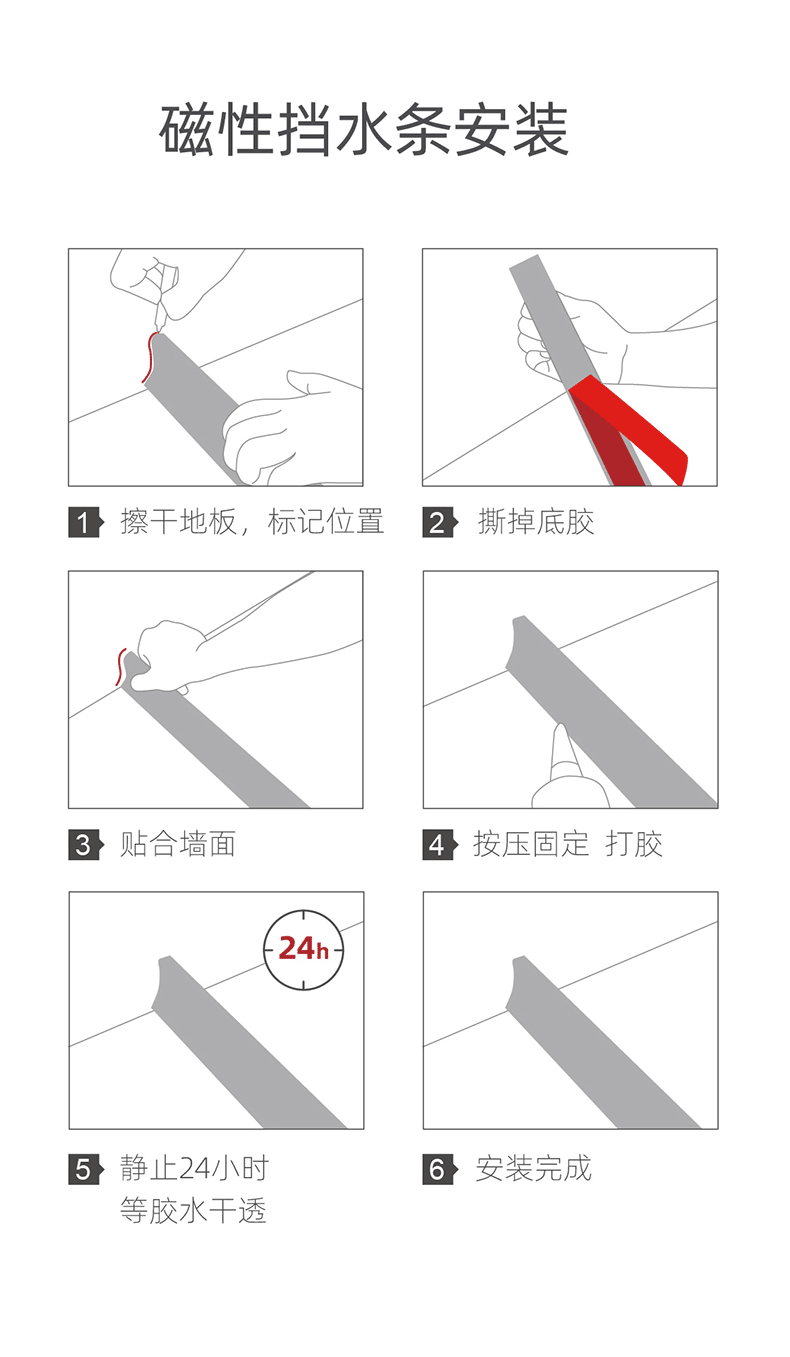 磁性挡水条安装

1 擦干地板，标记位置

2 撕掉底胶

3 贴合墙面

4 按压固定 打胶

24h

5 静止24小时
等胶水干透

6 安装完成