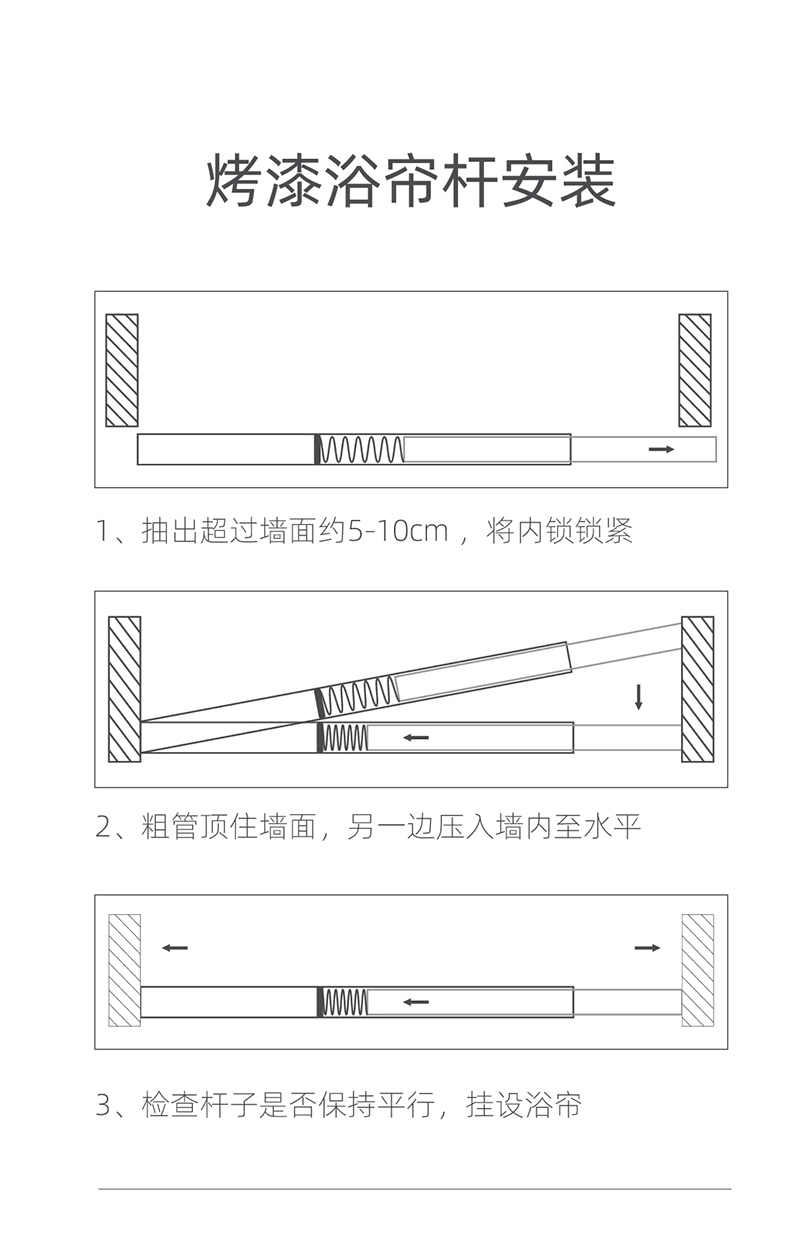 烤漆浴帘杆安装

1、抽出超过墙面约5-10cm，将内锁锁紧

2、粗管顶住墙面，另一边压入墙内至水平

3、检查杆子是否保持平行，挂设浴帘