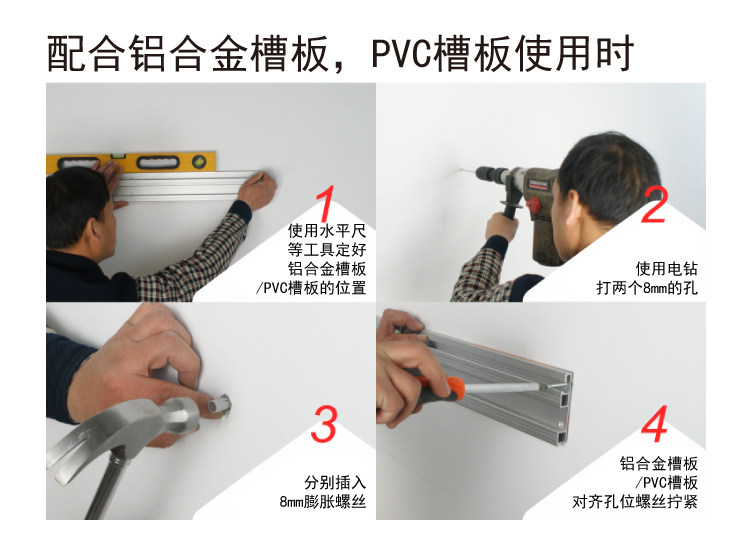 配合铝合金槽板，PVC槽板使用时

1
使用水平尺
等工具定好
铝合金槽板
/PVC槽板的位置

2
使用电钻
打两个8mm的孔

3
分别插入
8mm膨胀螺丝

4
铝合金槽板
/PVC槽板
对齐孔位螺丝拧紧