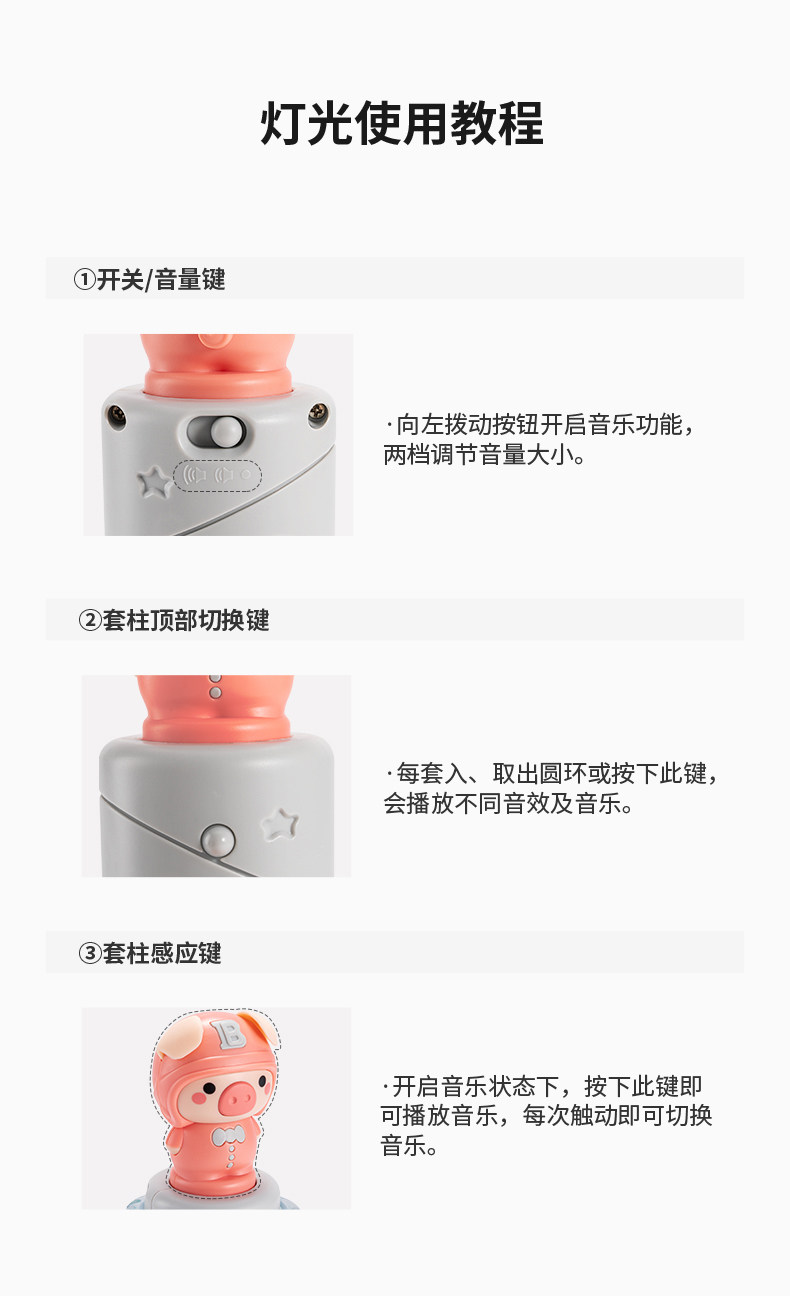 灯光使用教程

①开关/音量键

·向左拨动按钮开启音乐功能，两档调节音量大小。

②套柱顶部切换键

·每套入、取出圆环或按下此键，会播放不同音效及音乐。

③套柱感应键

B

·开启音乐状态下，按下此键即可播放音乐，每次触动即可切换音乐。