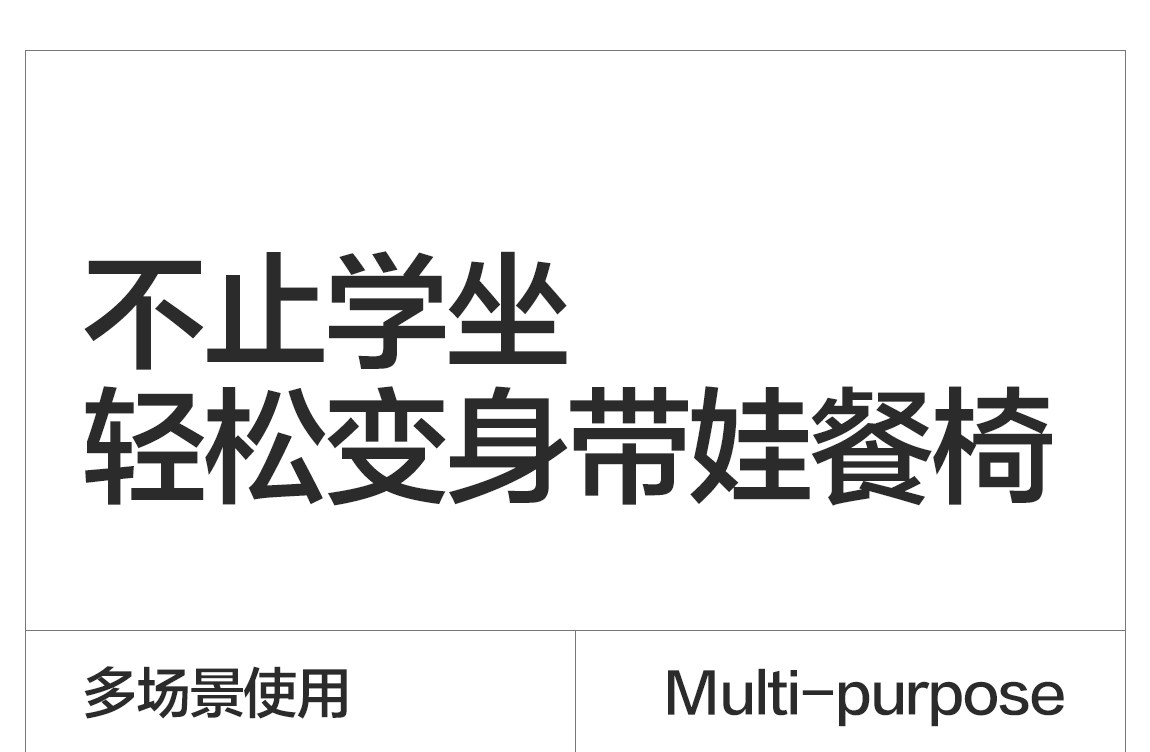 不止学坐
轻松变身带娃餐椅

多场景使用

Multi-purpose