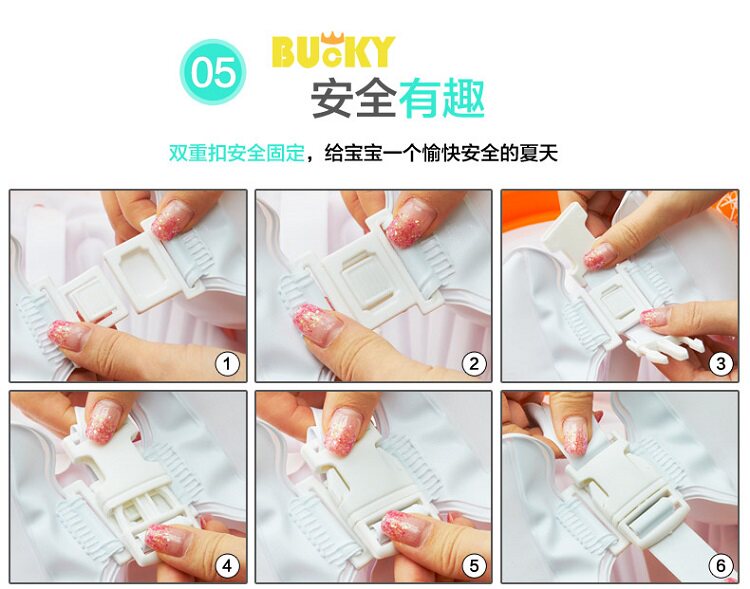 05 BUCKY
安全有趣

双重扣安全固定，给宝宝一个愉快安全的夏天

1

2

3

4

5

6