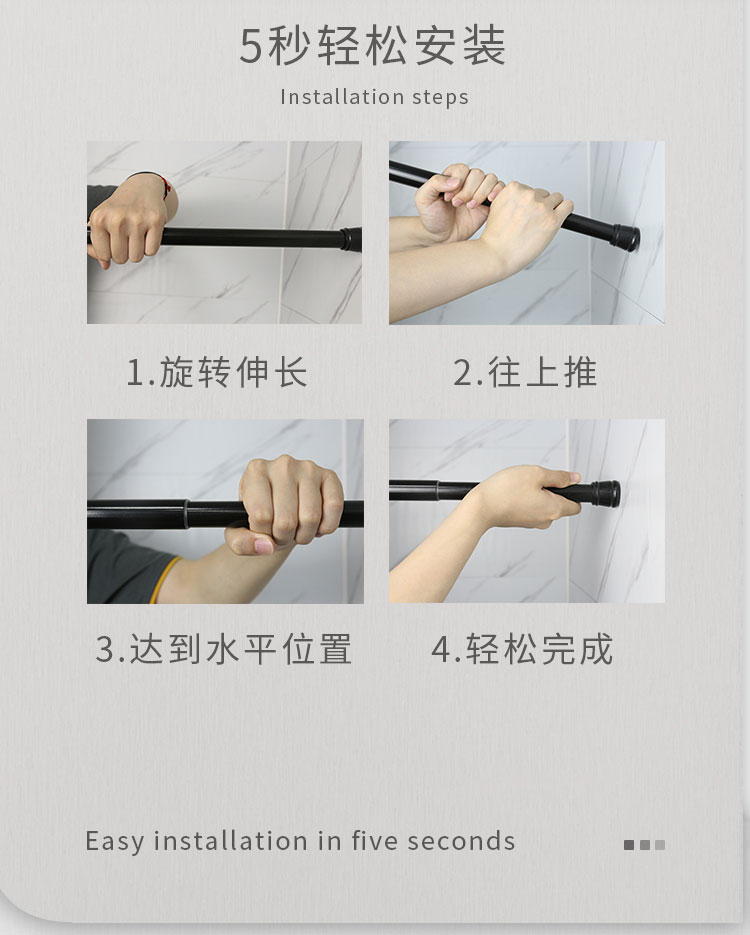 5秒轻松安装

Installation steps

1.旋转伸长

2.往上推

3.达到水平位置

4.轻松完成

Easy installation in five seconds